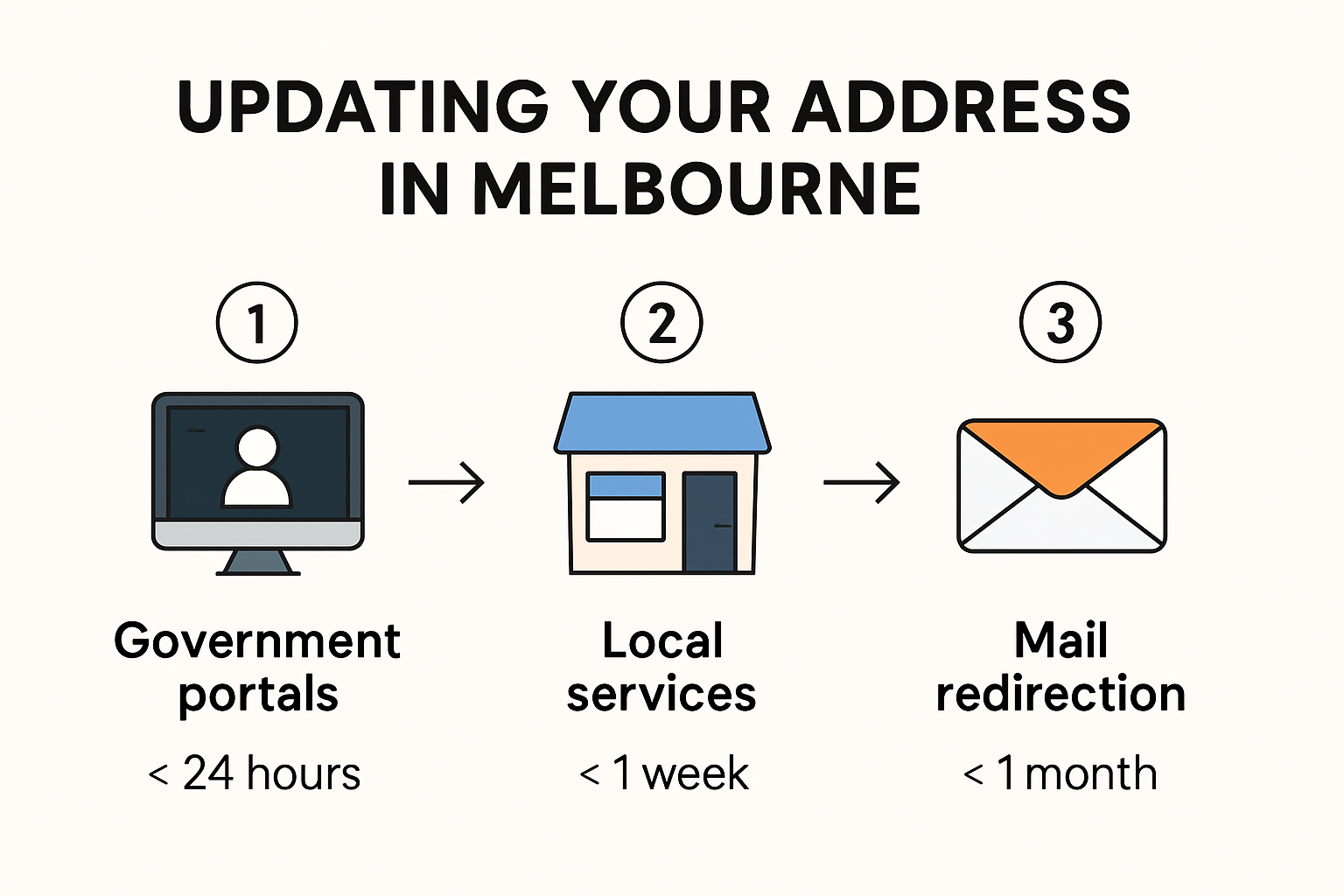 UPDATING YOUR ADDRESS IN MELBOURNE

1

Government portals

< 24 hours

2

Local services

< 1 week

3

Mail redirection

< 1 month