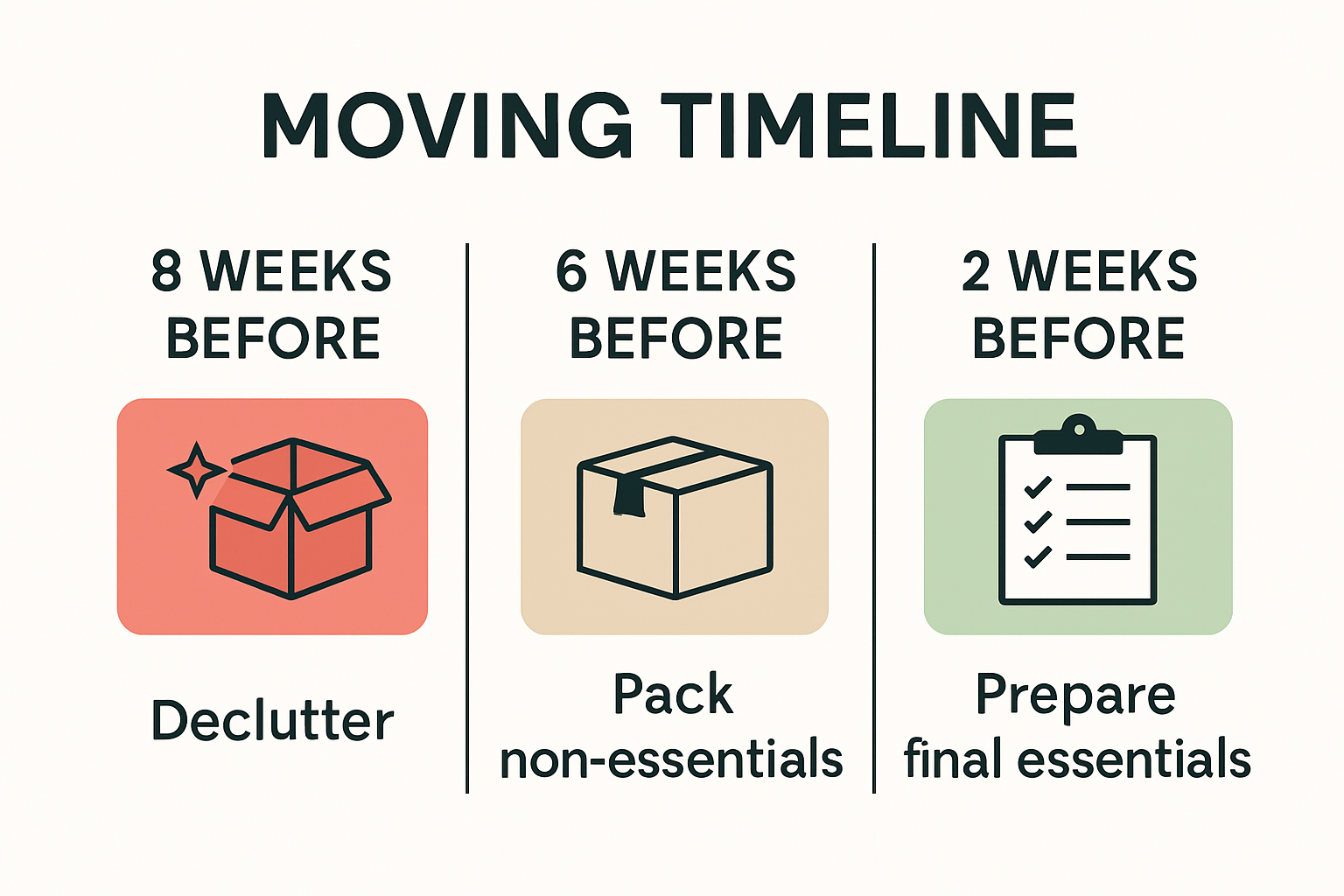 MOVING TIMELINE

8 WEEKS BEFORE

Declutter

6 WEEKS BEFORE

Pack non-essentials

2 WEEKS BEFORE

Prepare final essentials