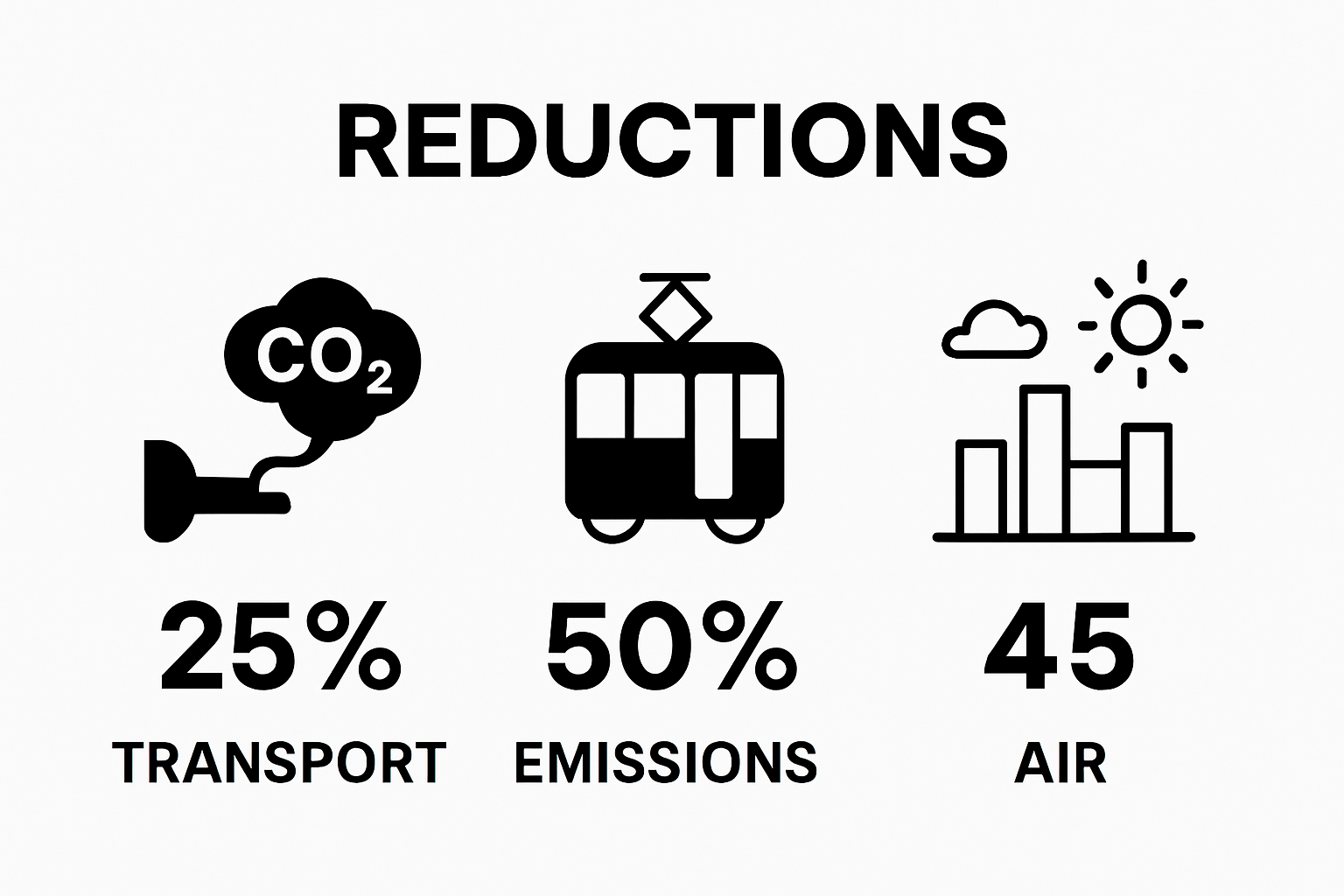 REDUCTIONS

$CO_2$

25%
TRANSPORT

50%
EMISSIONS

45
AIR