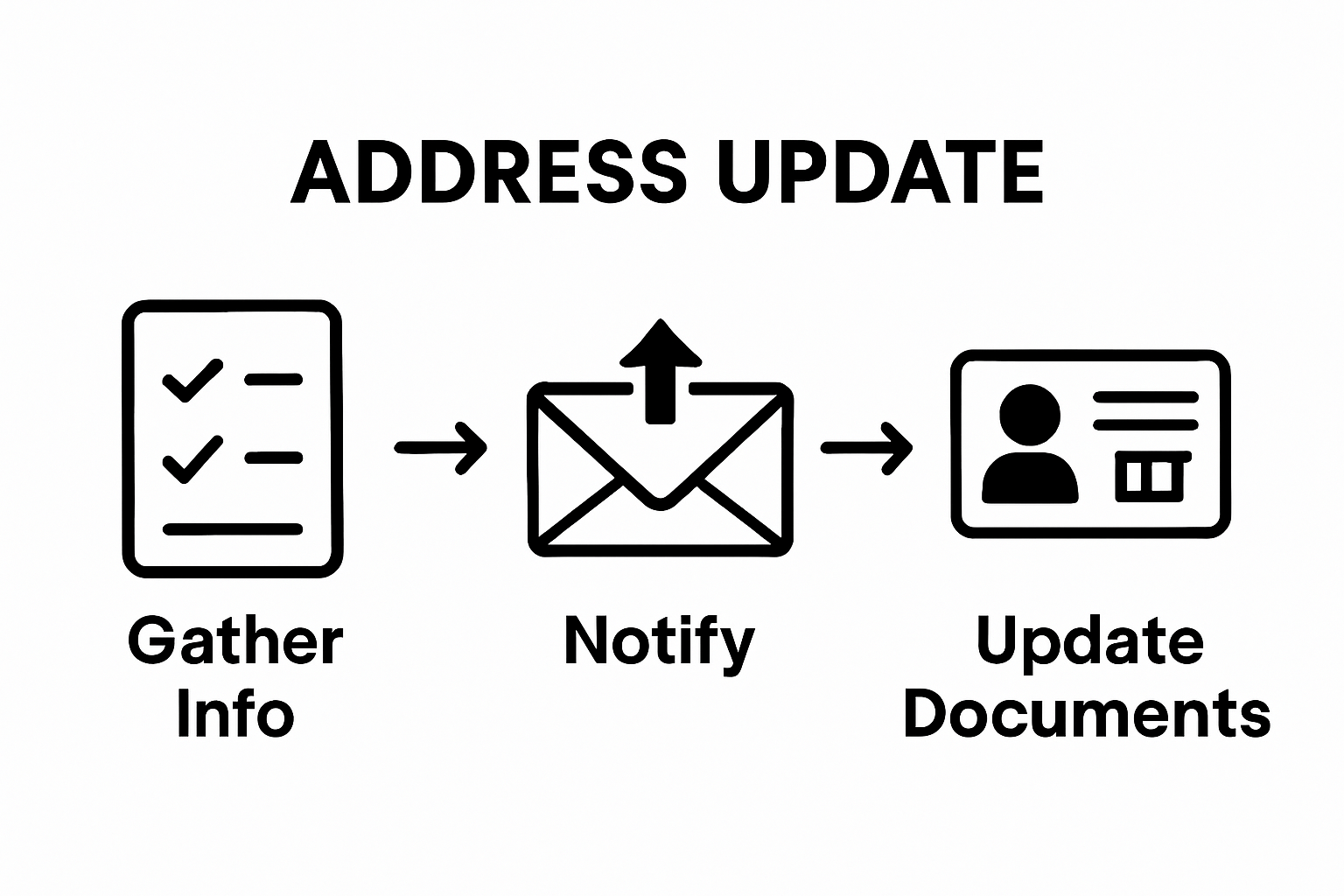 ADDRESS UPDATE

Gather Info

Notify

Update Documents