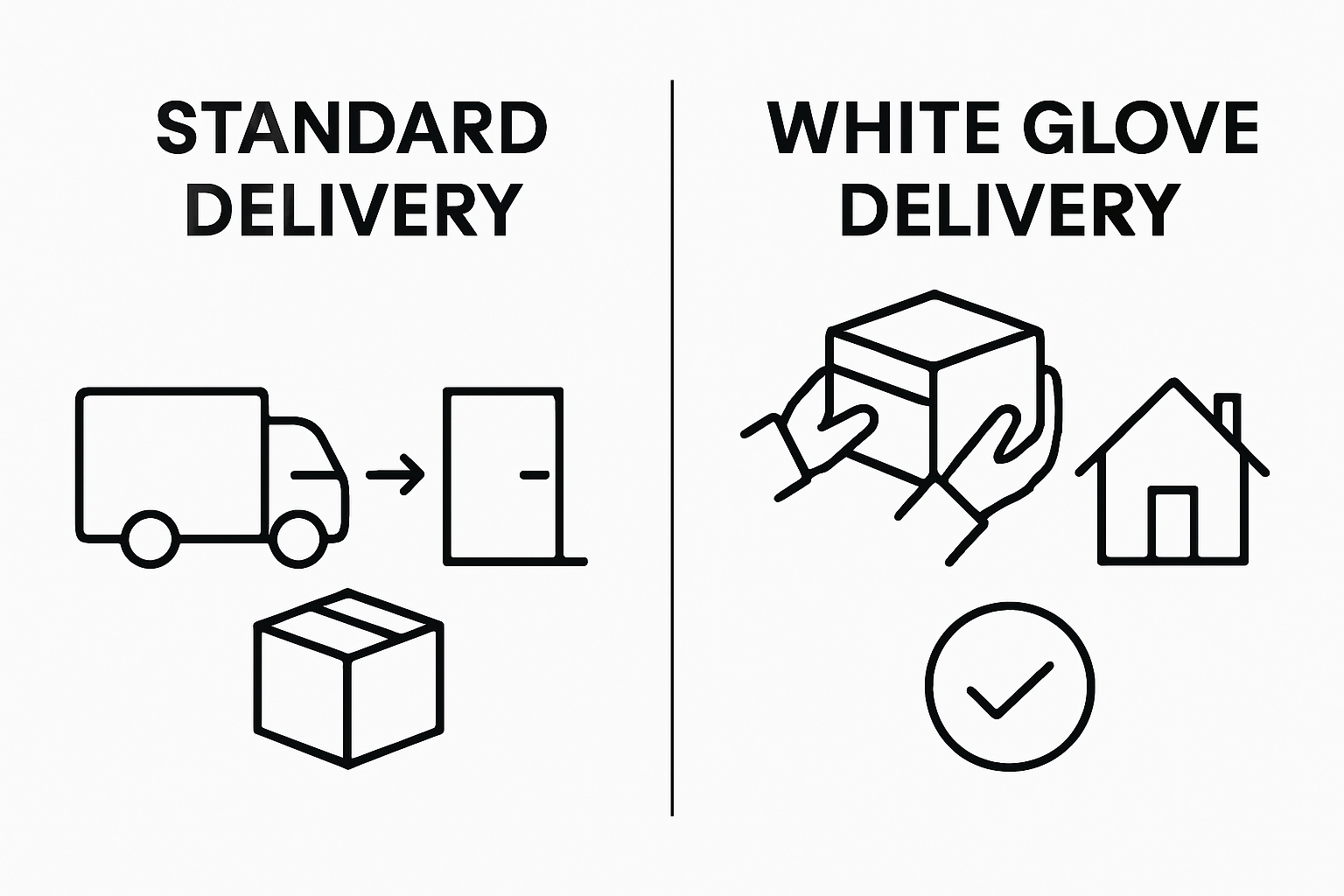 STANDARD DELIVERY

WHITE GLOVE DELIVERY