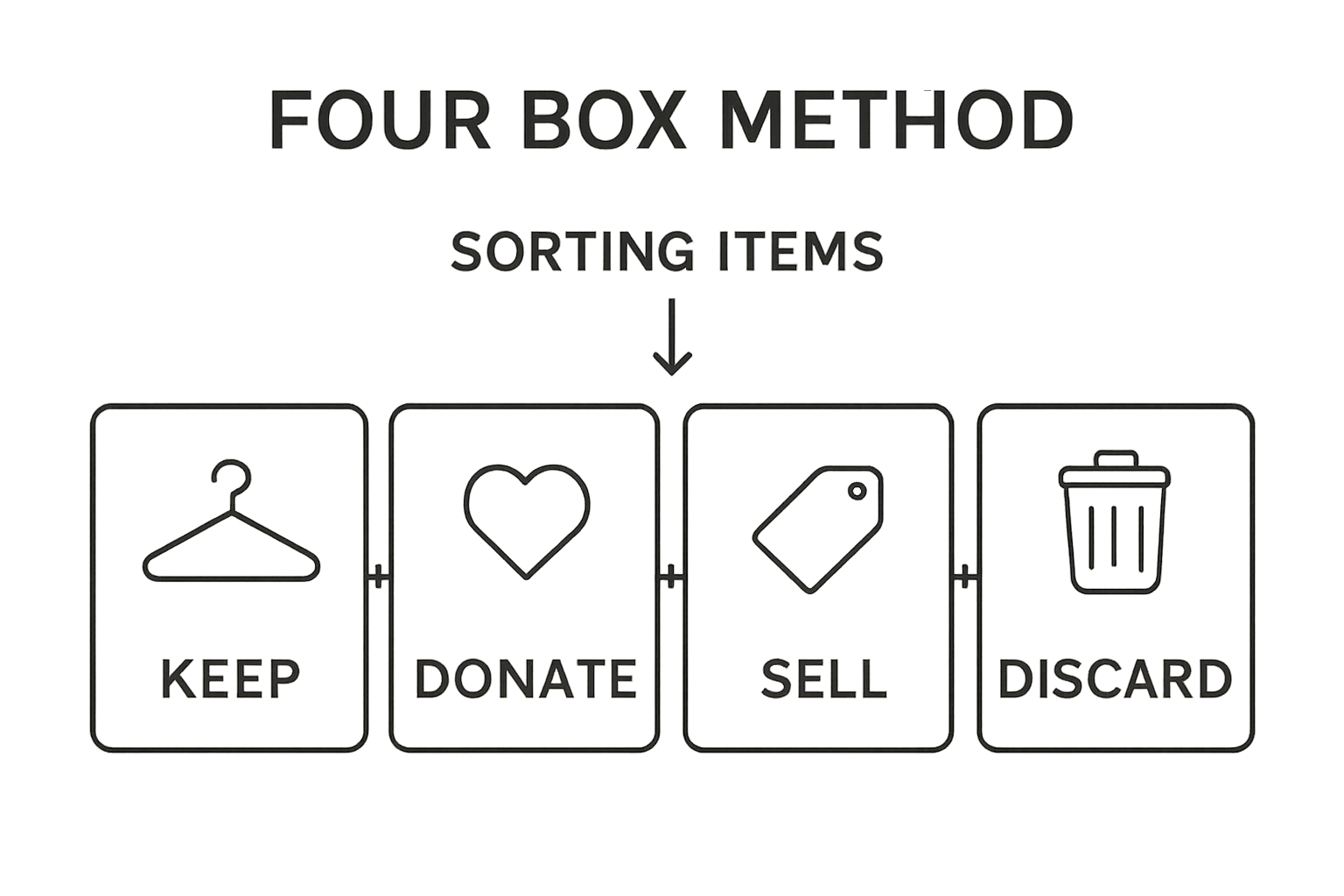 FOUR BOX METHOD

SORTING ITEMS

KEEP

DONATE

SELL

DISCARD