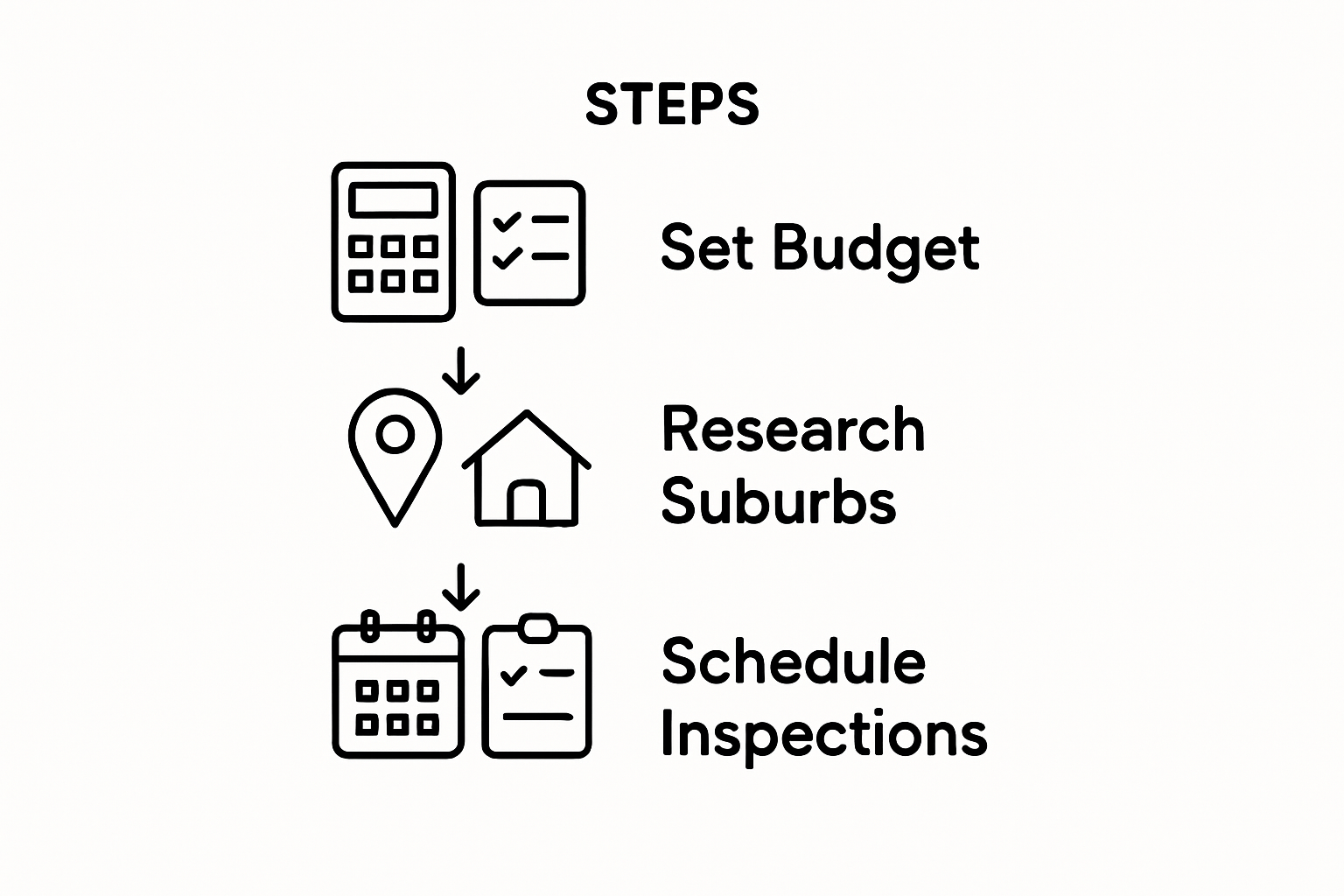 STEPS

Set Budget

Research Suburbs

Schedule Inspections