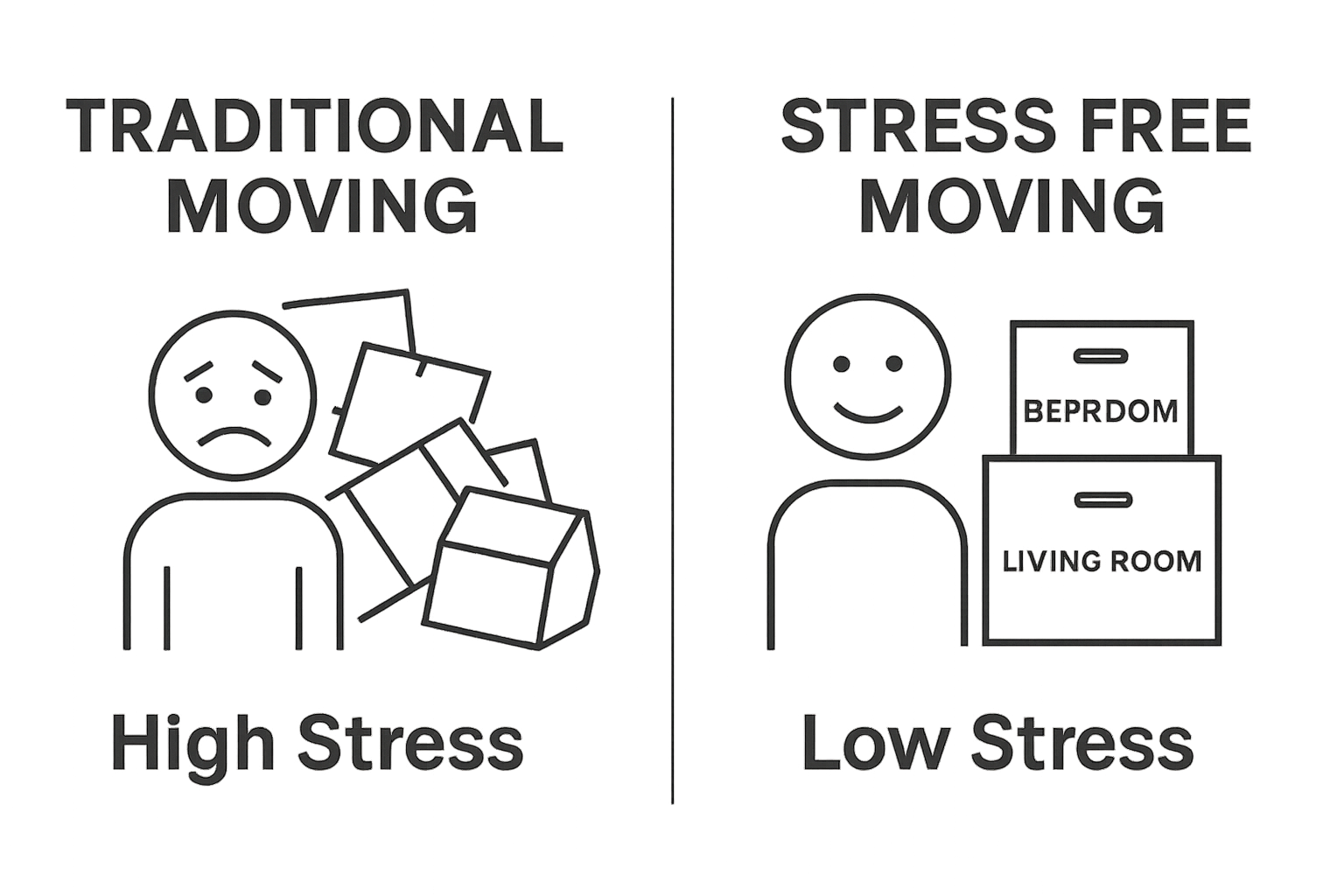 TRADITIONAL MOVING

High Stress

STRESS FREE MOVING

BEPRDOM

LIVING ROOM

Low Stress