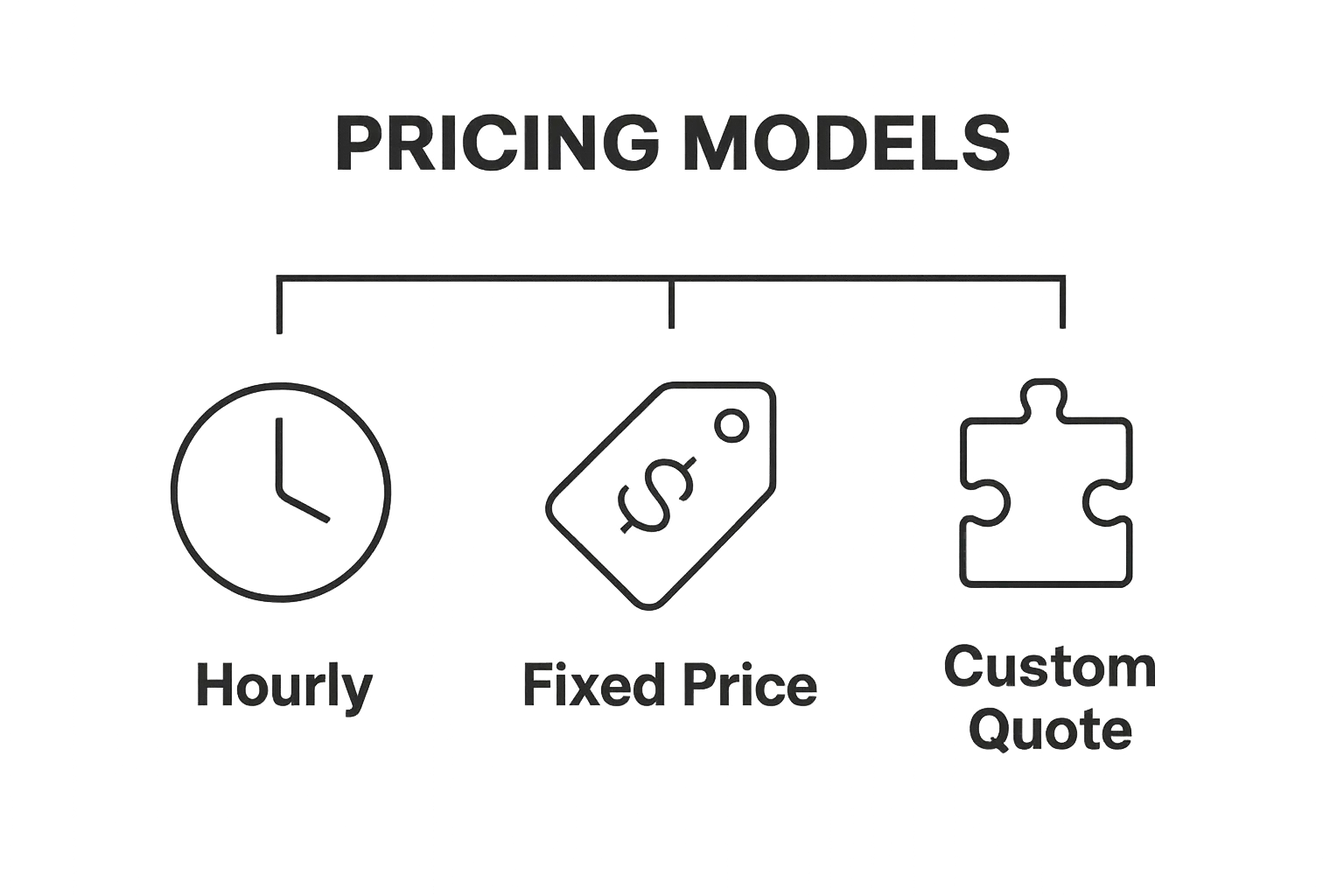 PRICING MODELS

$

Hourly

Fixed Price

Custom Quote