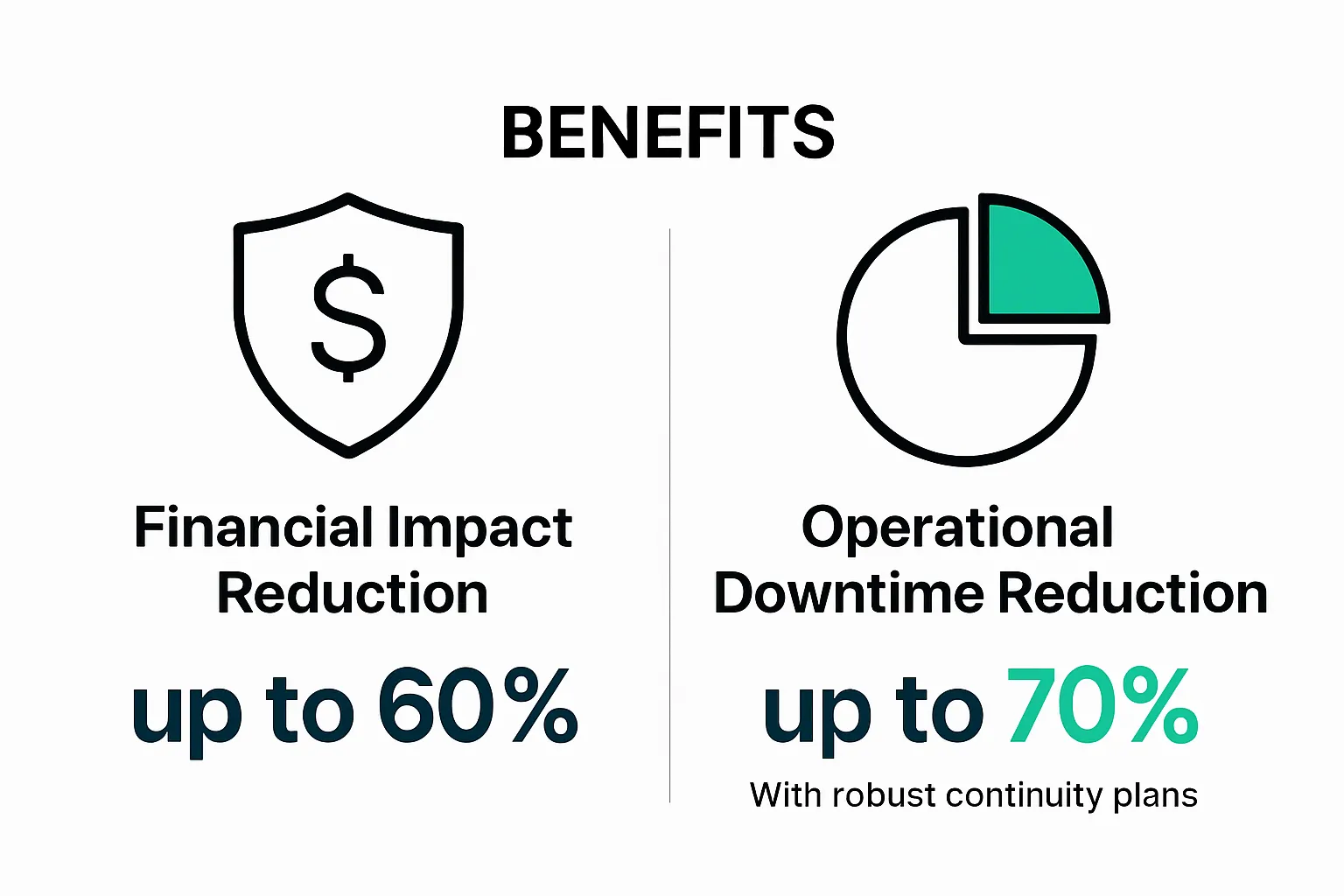 BENEFITS

$

Financial Impact Reduction

up to 60%

Operational Downtime Reduction

up to 70%

With robust continuity plans