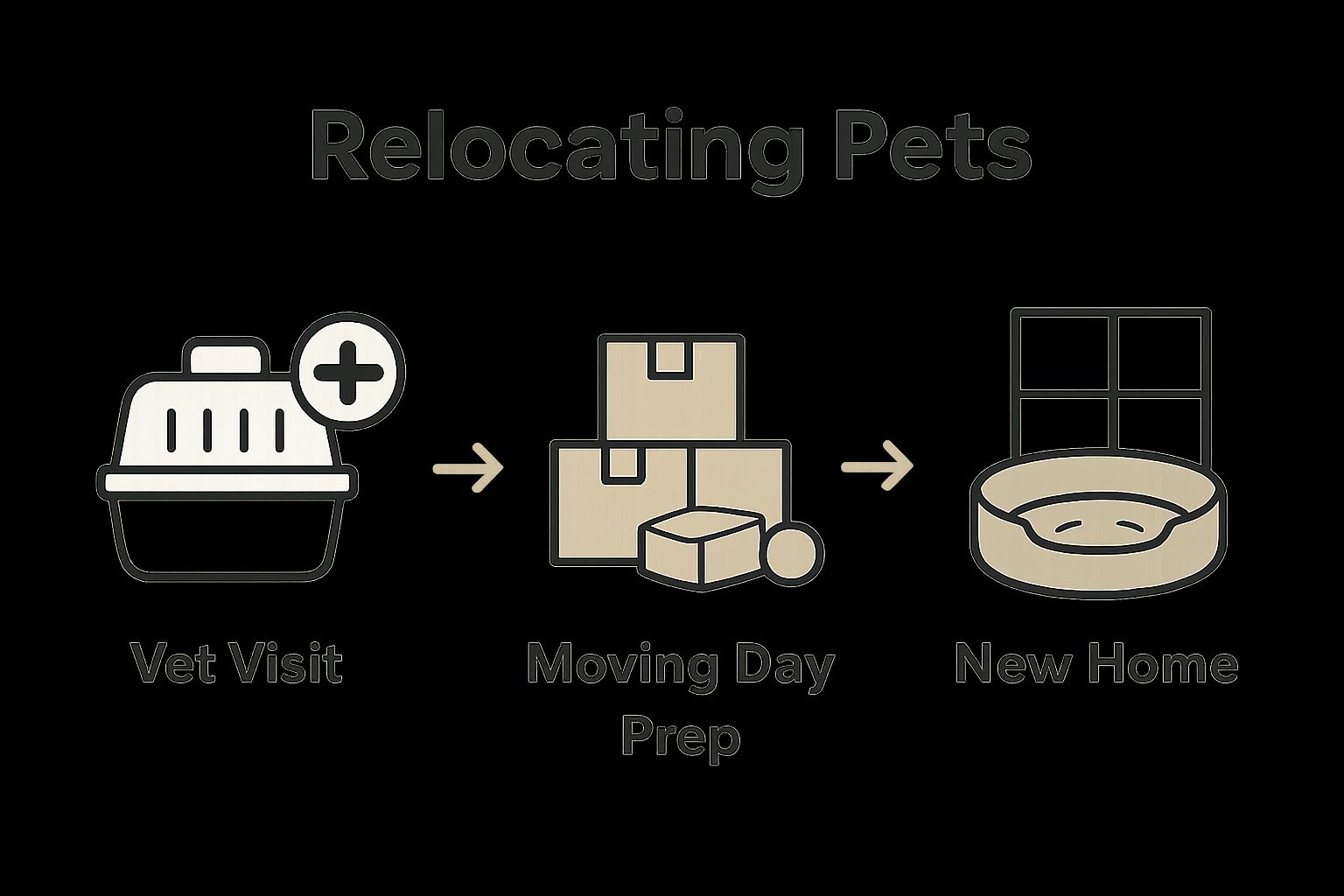 Relocating Pets

Vet Visit

Moving Day Prep

New Home