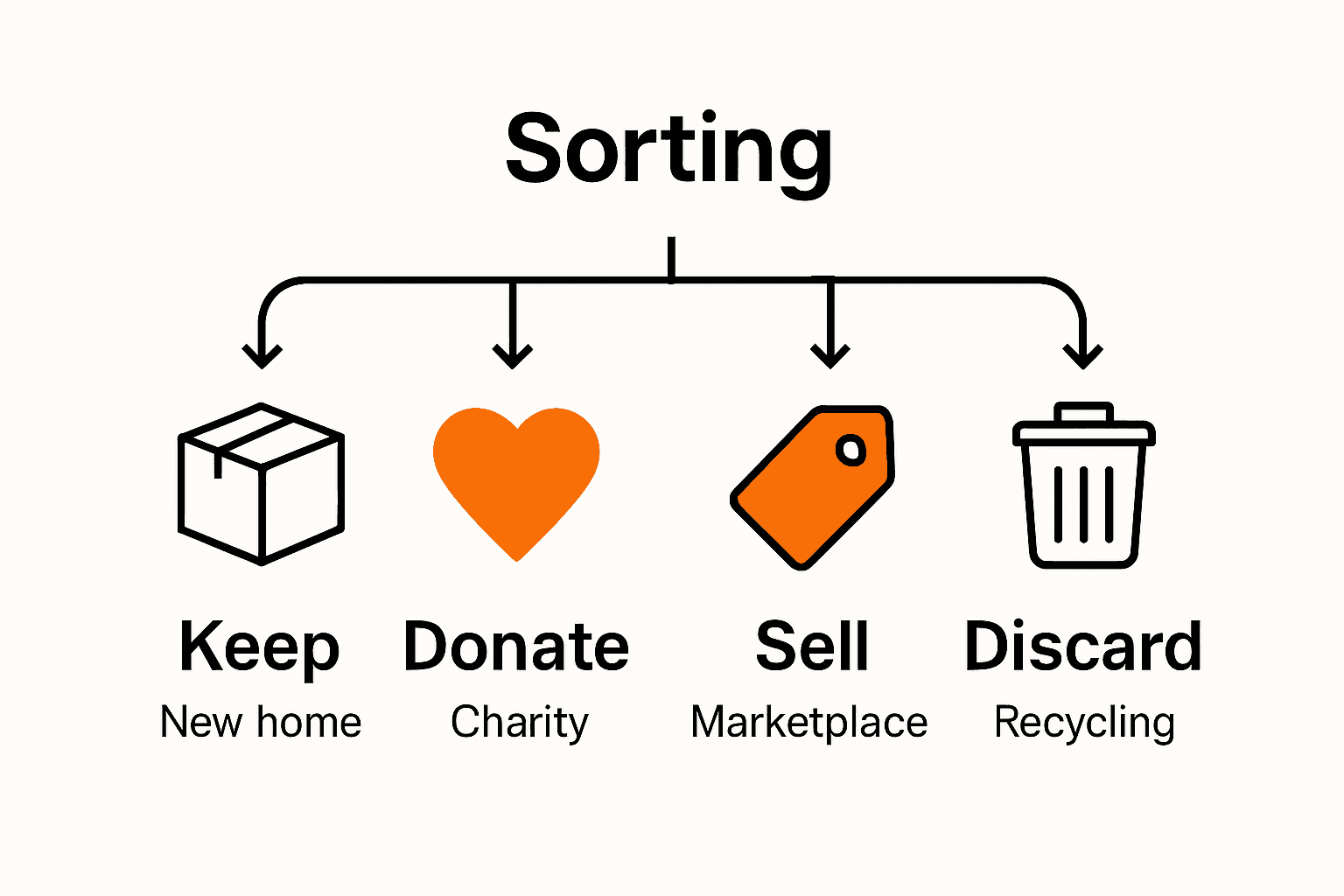 Sorting

Keep
New home

Donate
Charity

Sell
Marketplace

Discard
Recycling