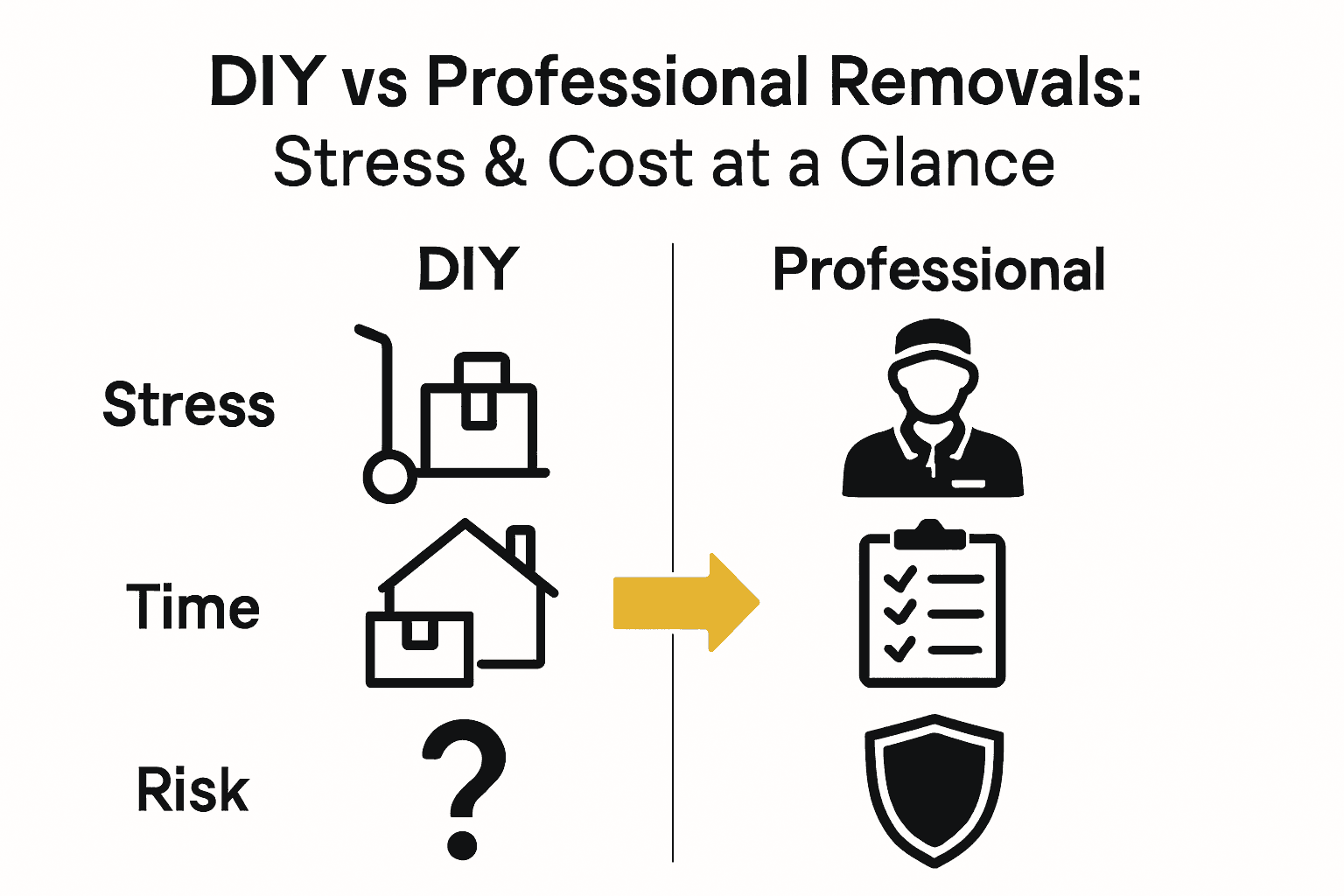 DIY vs Professional Removals:
Stress & Cost at a Glance

DIY

Professional

Stress

Time

Risk

?