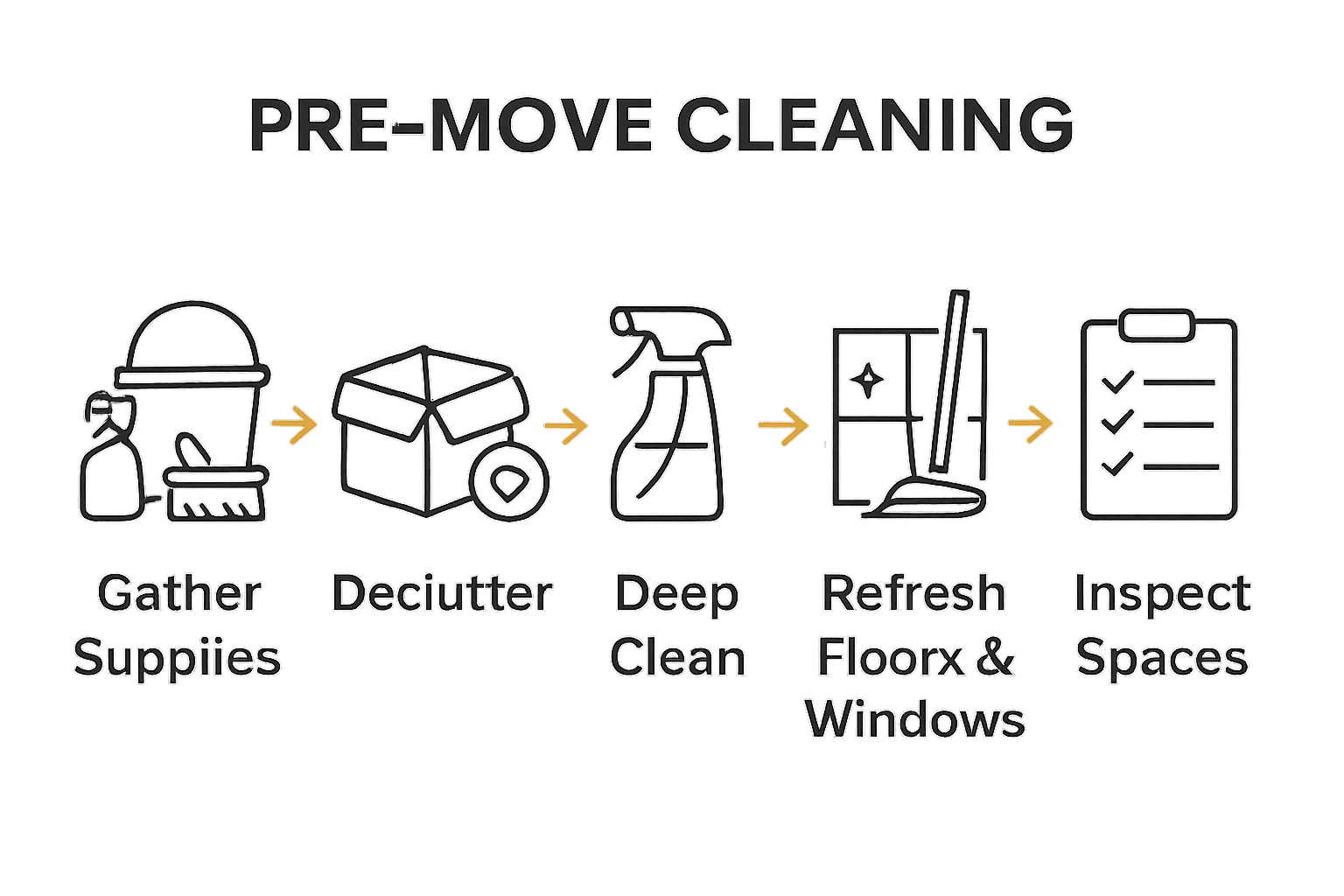 PRE-MOVE CLEANING

Gather Suppiies

Deciutter

Deep Clean

Refresh Floorx & Windows

Inspect Spaces