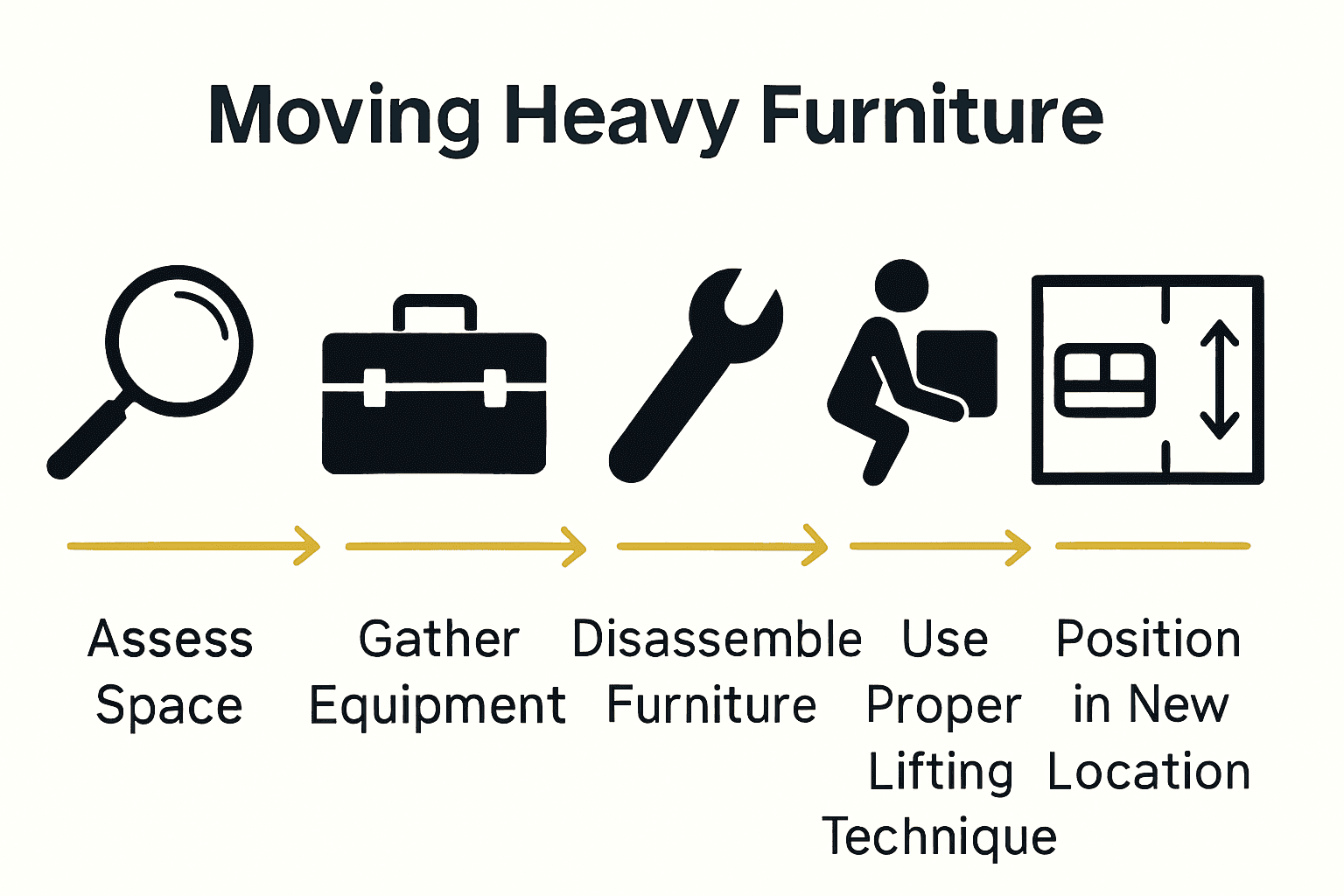 Moving Heavy Furniture

Assess Space

Gather Equipment

Disassemble Furniture

Use Proper Lifting Technique

Position in New Location