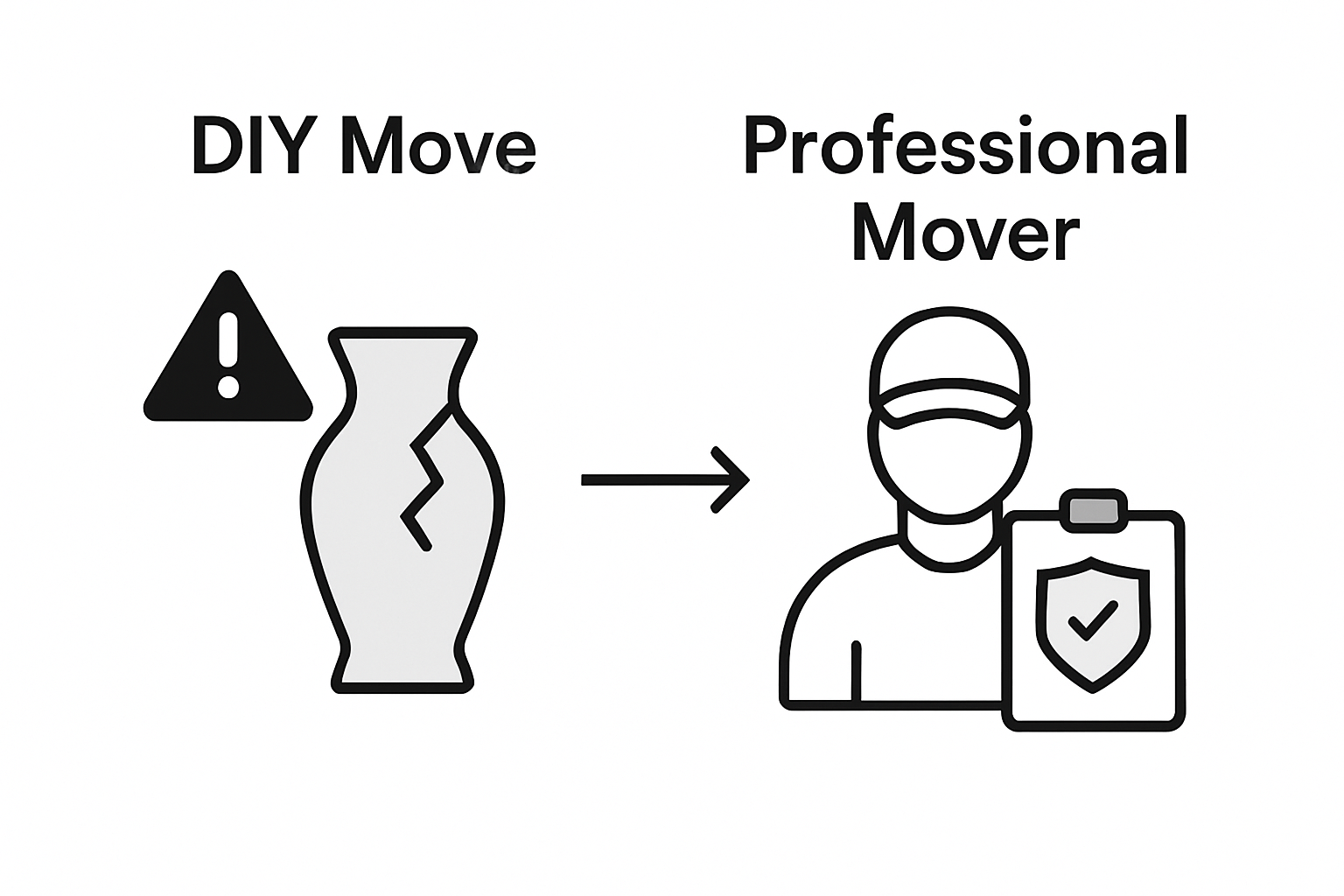 DIY Move

Professional Mover