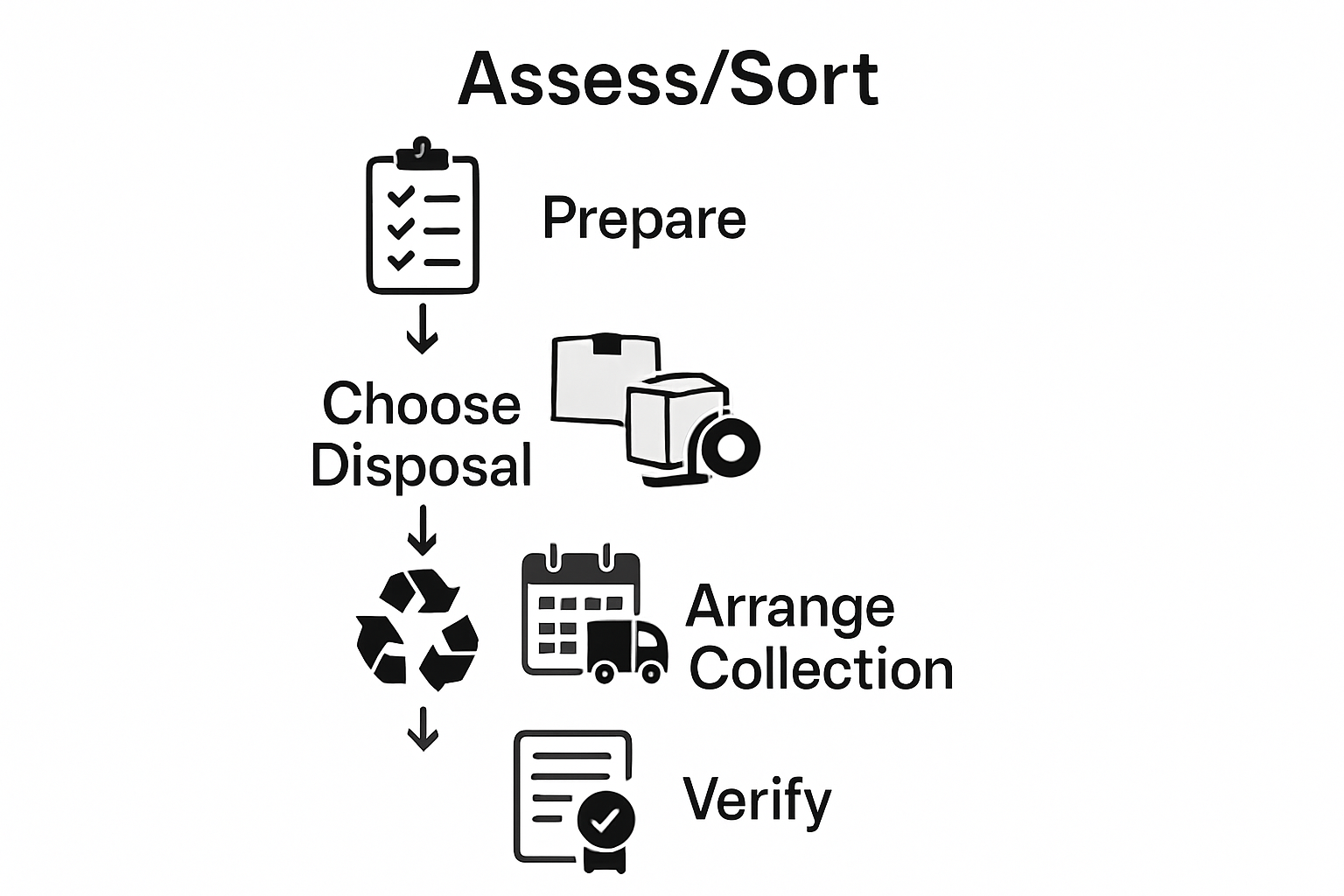 Assess/Sort

Prepare

Choose Disposal

Arrange Collection

Verify