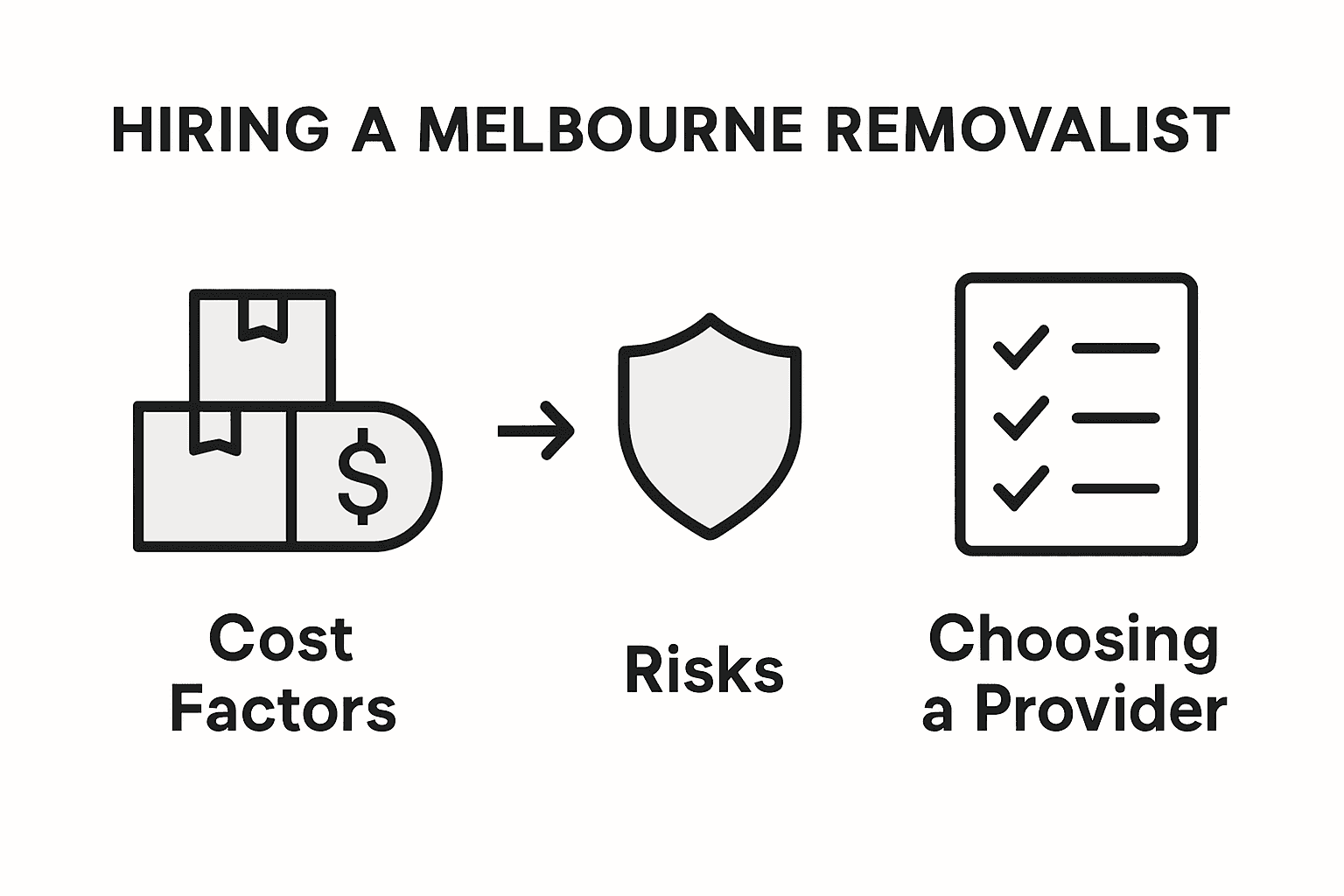 HIRING A MELBOURNE REMOVALIST

$

Cost Factors

Risks

Choosing a Provider