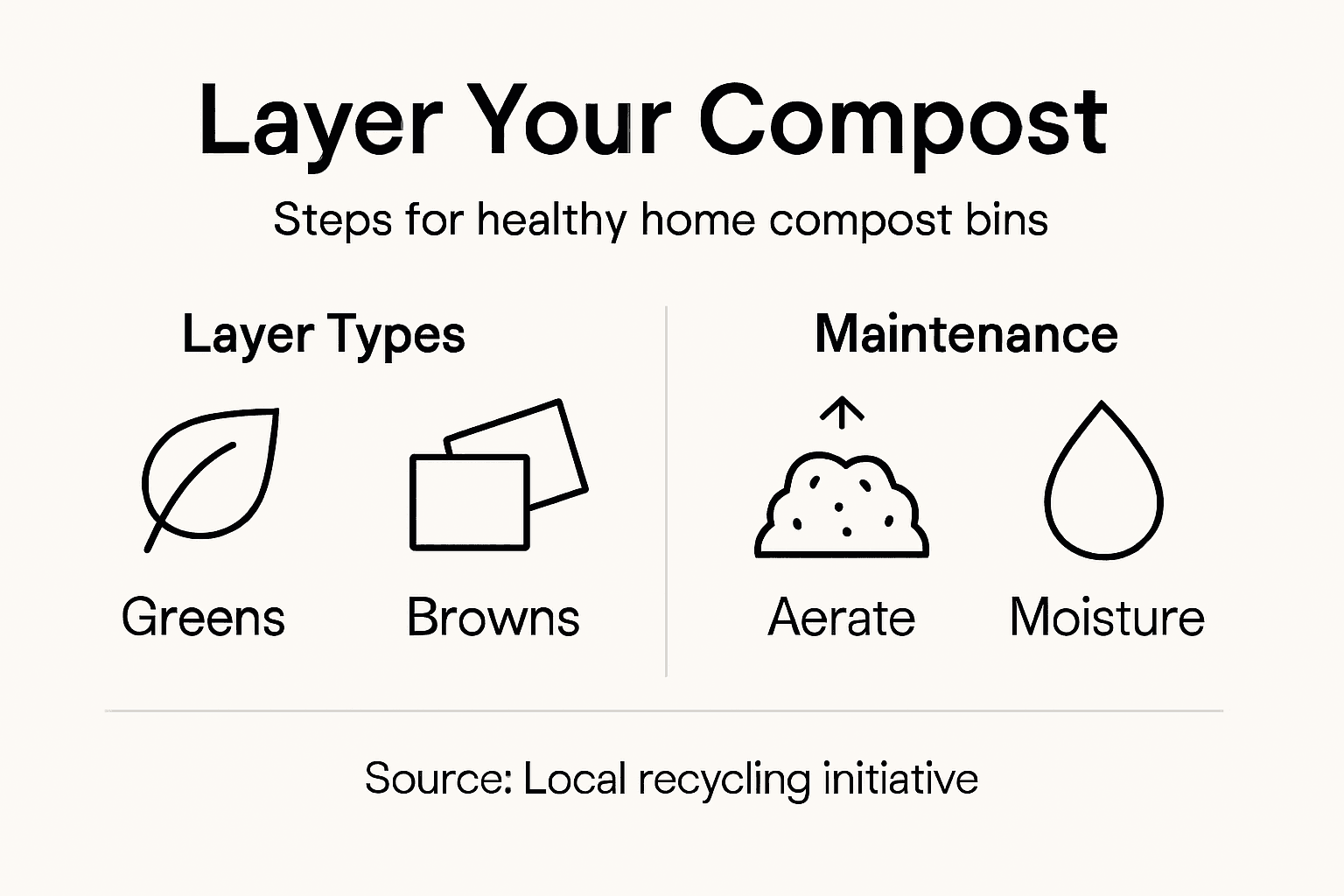 Layer Your Compost

Steps for healthy home compost bins

Layer Types

Greens

Browns

Maintenance

Aerate

Moisture

Source: Local recycling initiative