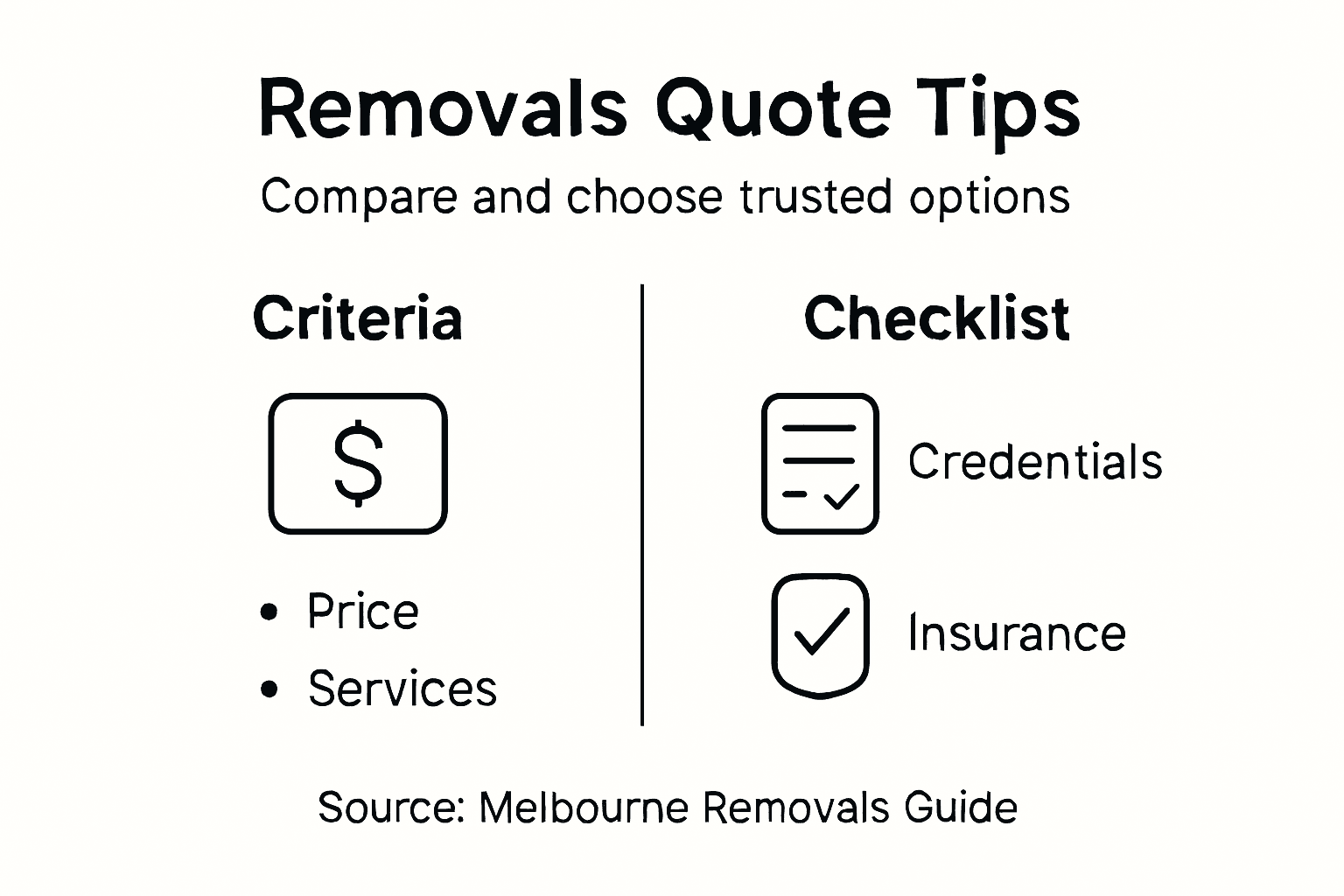 Removals Quote Tips

Compare and choose trusted options

Criteria

$

• Price
• Services

Checklist

Credentials

Insurance

Source: Melbourne Removals Guide