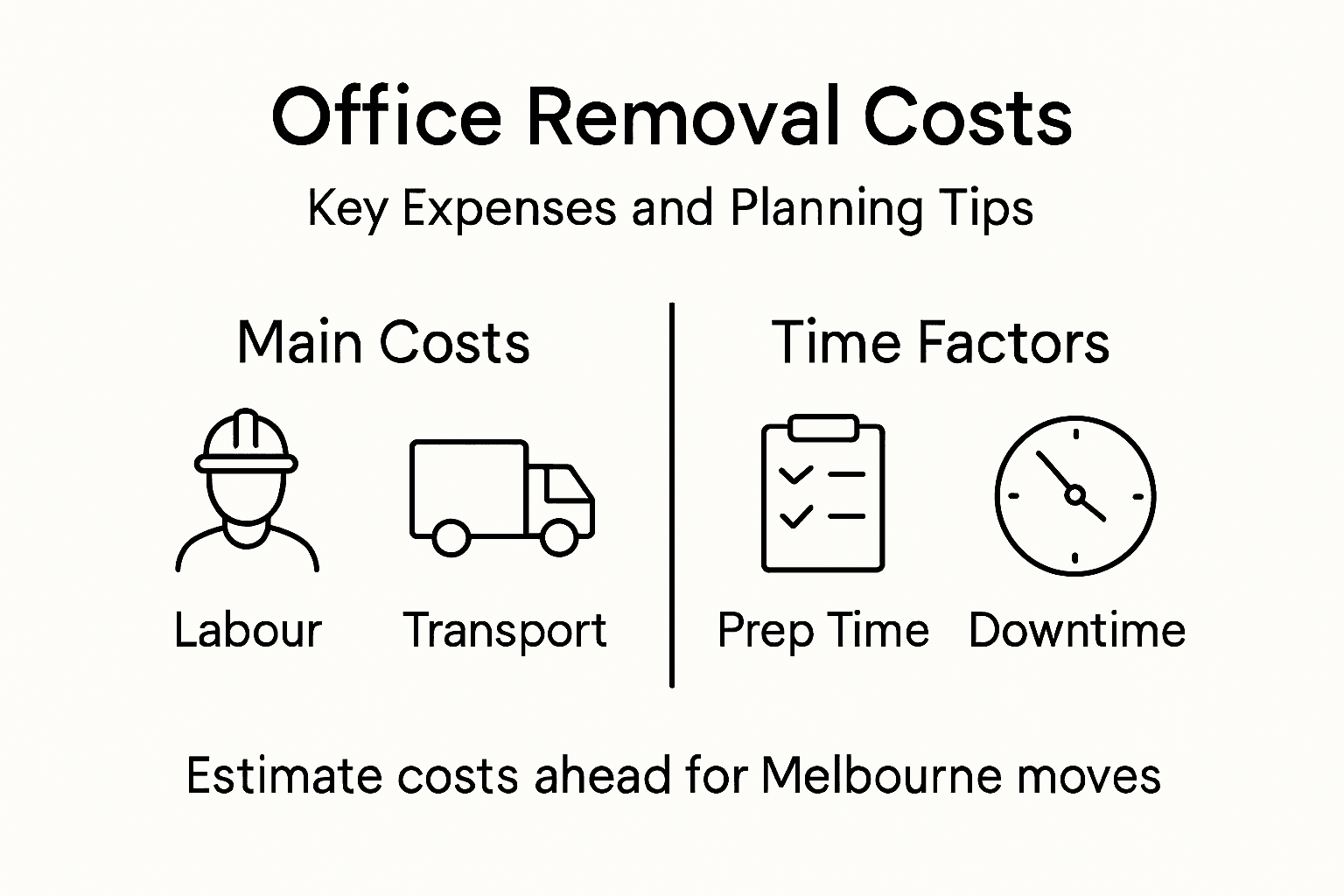 Office Removal Costs

Key Expenses and Planning Tips

Main Costs

Labour

Transport

Time Factors

Prep Time

Downtime

Estimate costs ahead for Melbourne moves