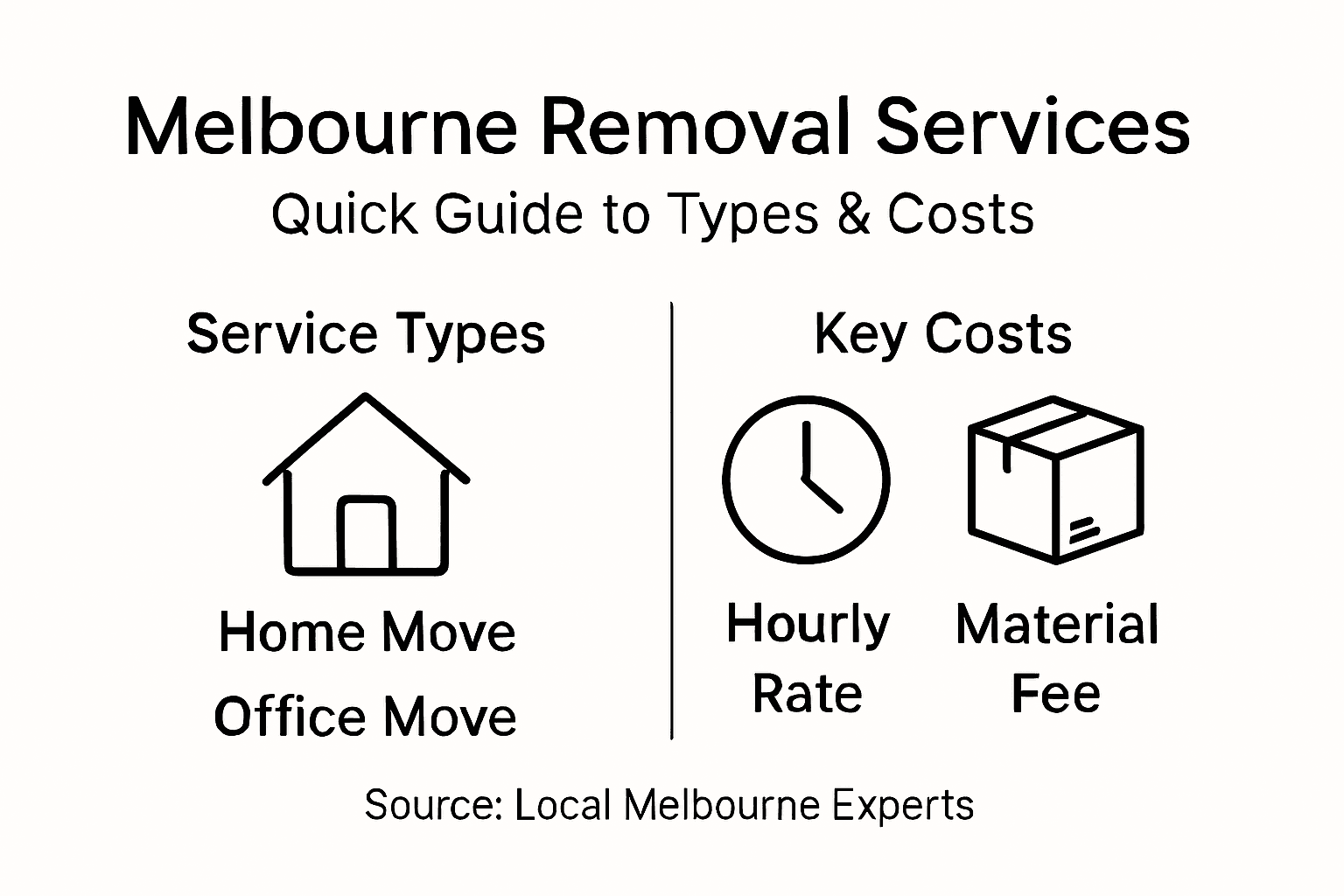 Melbourne Removal Services

Quick Guide to Types & Costs

Service Types

Home Move

Office Move

Key Costs

Hourly Rate

Material Fee

Source: Local Melbourne Experts