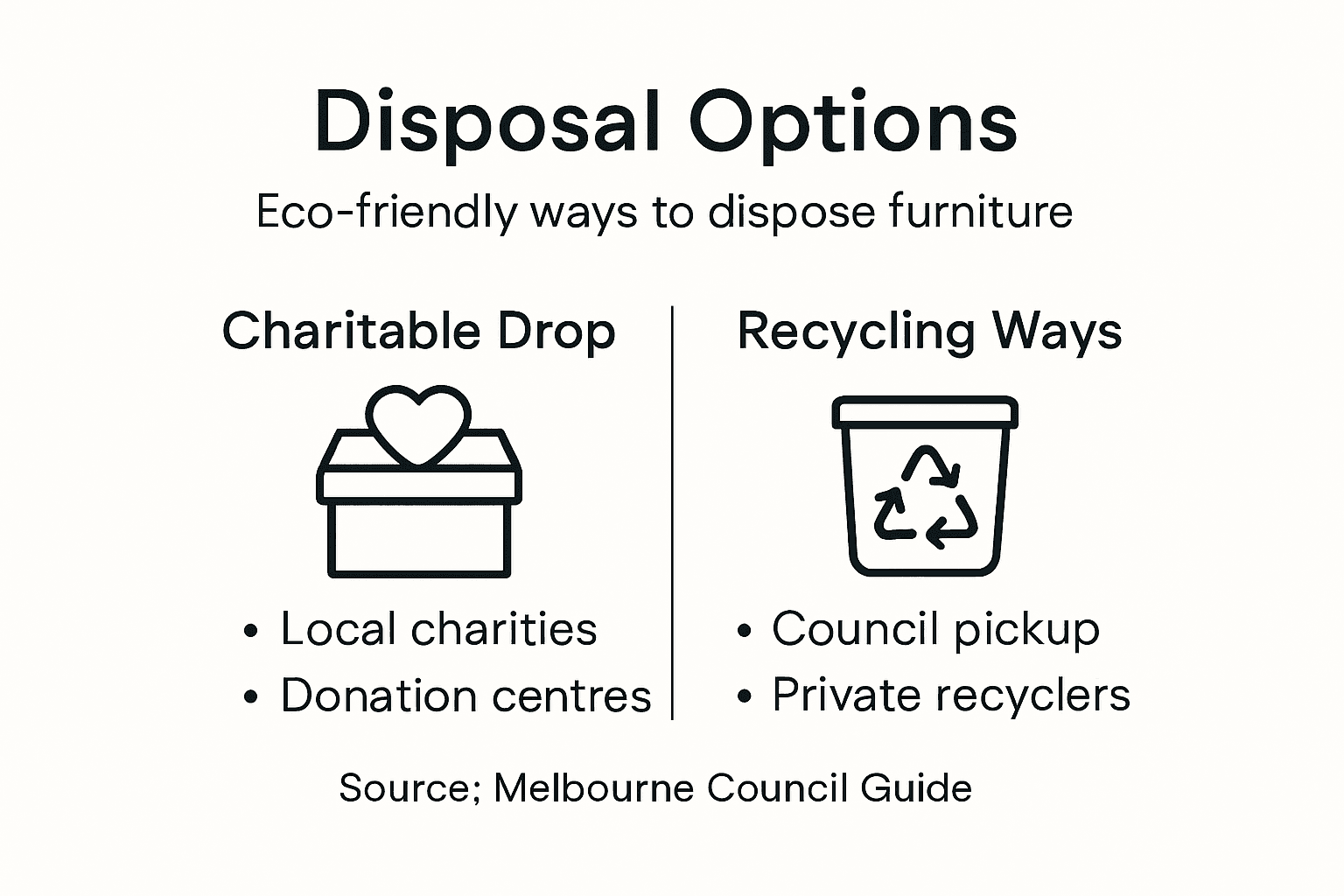 Disposal Options

Eco-friendly ways to dispose furniture

Charitable Drop

• Local charities
• Donation centres

Recycling Ways

• Council pickup
• Private recyclers

Source; Melbourne Council Guide