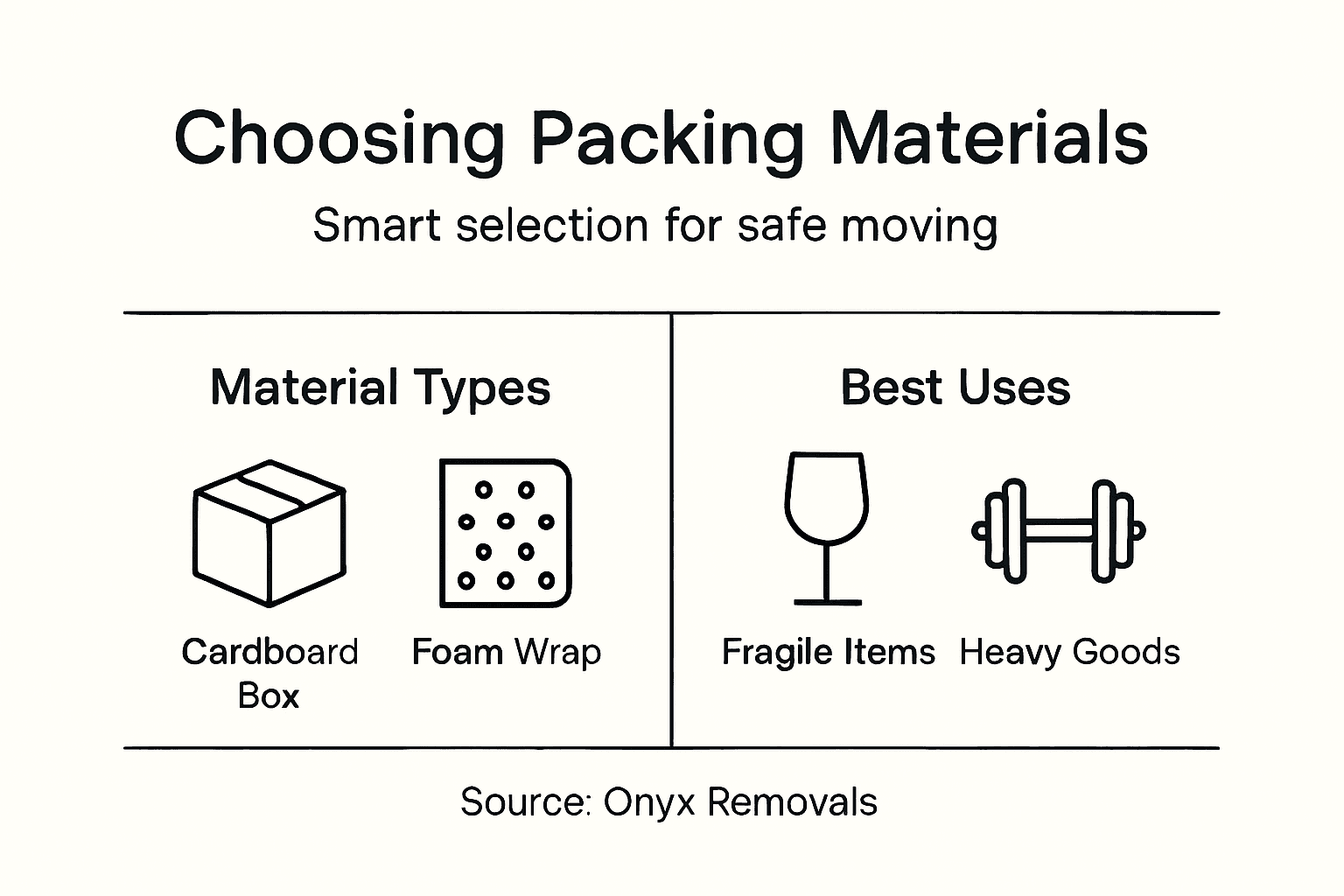 Choosing Packing Materials

Smart selection for safe moving

Material Types

Cardboard Box

Foam Wrap

Best Uses

Fragile Items

Heavy Goods

Source: Onyx Removals