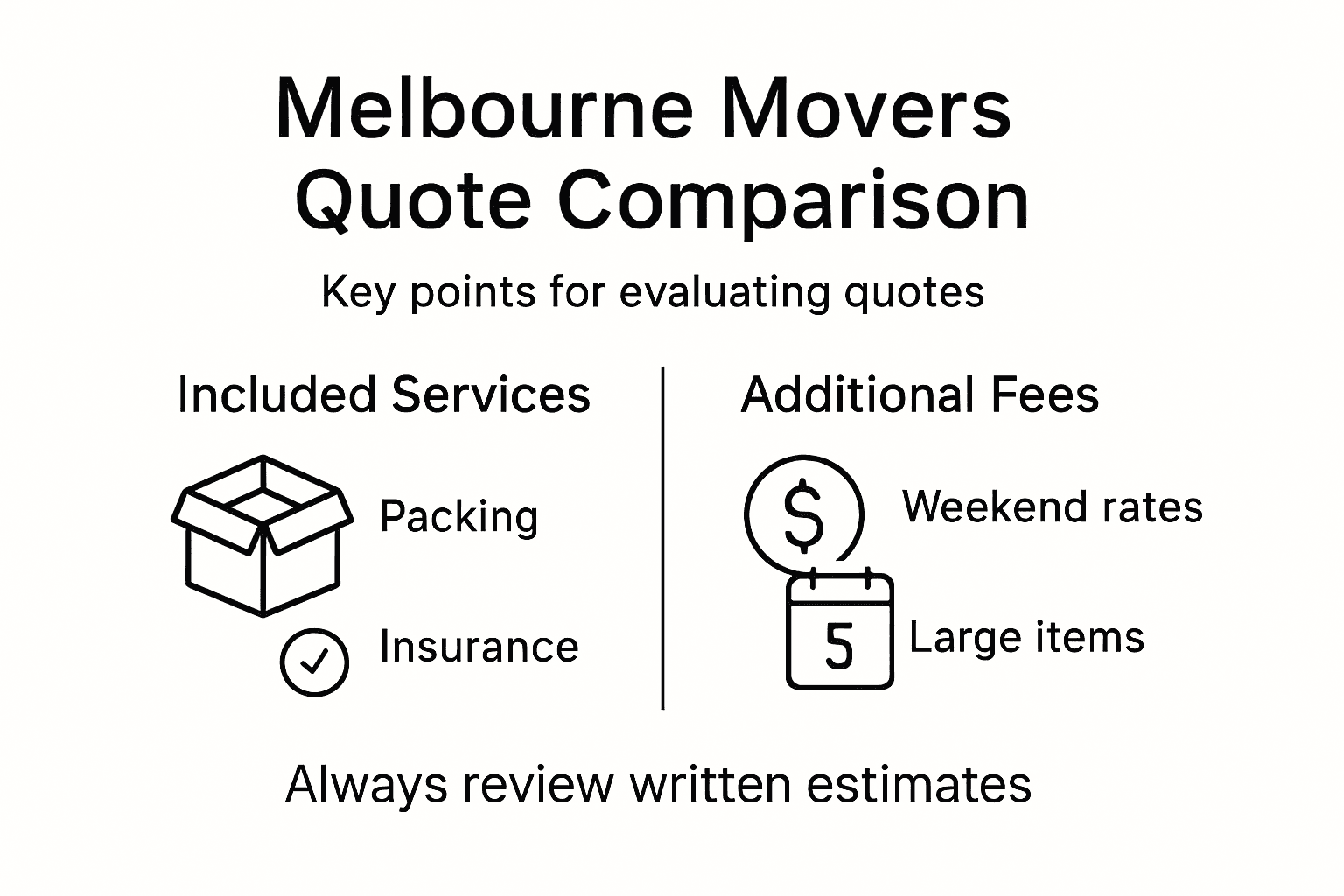 Melbourne Movers Quote Comparison

Key points for evaluating quotes

Included Services

Packing

Insurance

Additional Fees

$

Weekend rates

5

Large items

Always review written estimates