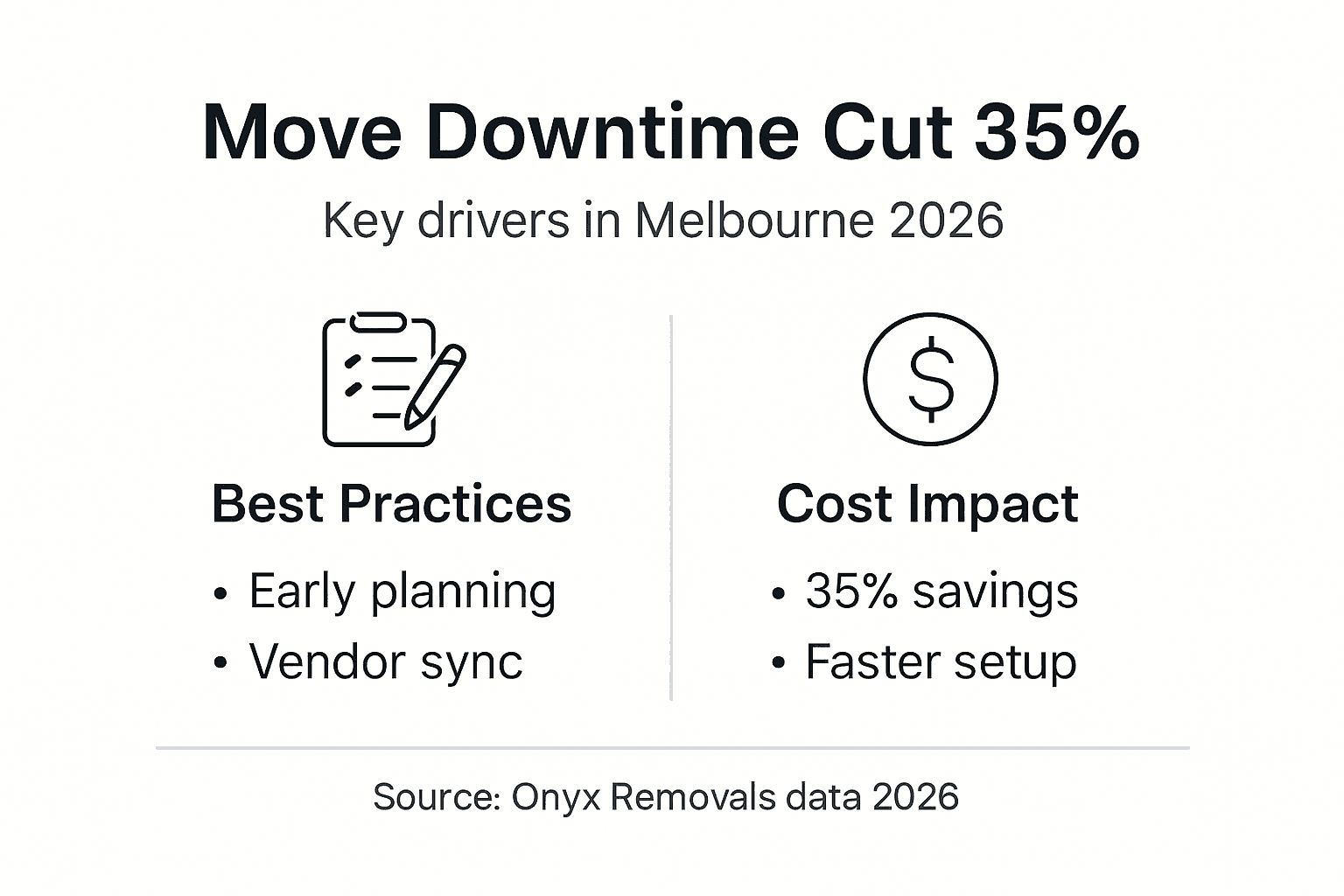 Move Downtime Cut 35%

Key drivers in Melbourne 2026

Best Practices

• Early planning
• Vendor sync

$

Cost Impact

• 35% savings
• Faster setup

Source: Onyx Removals data 2026