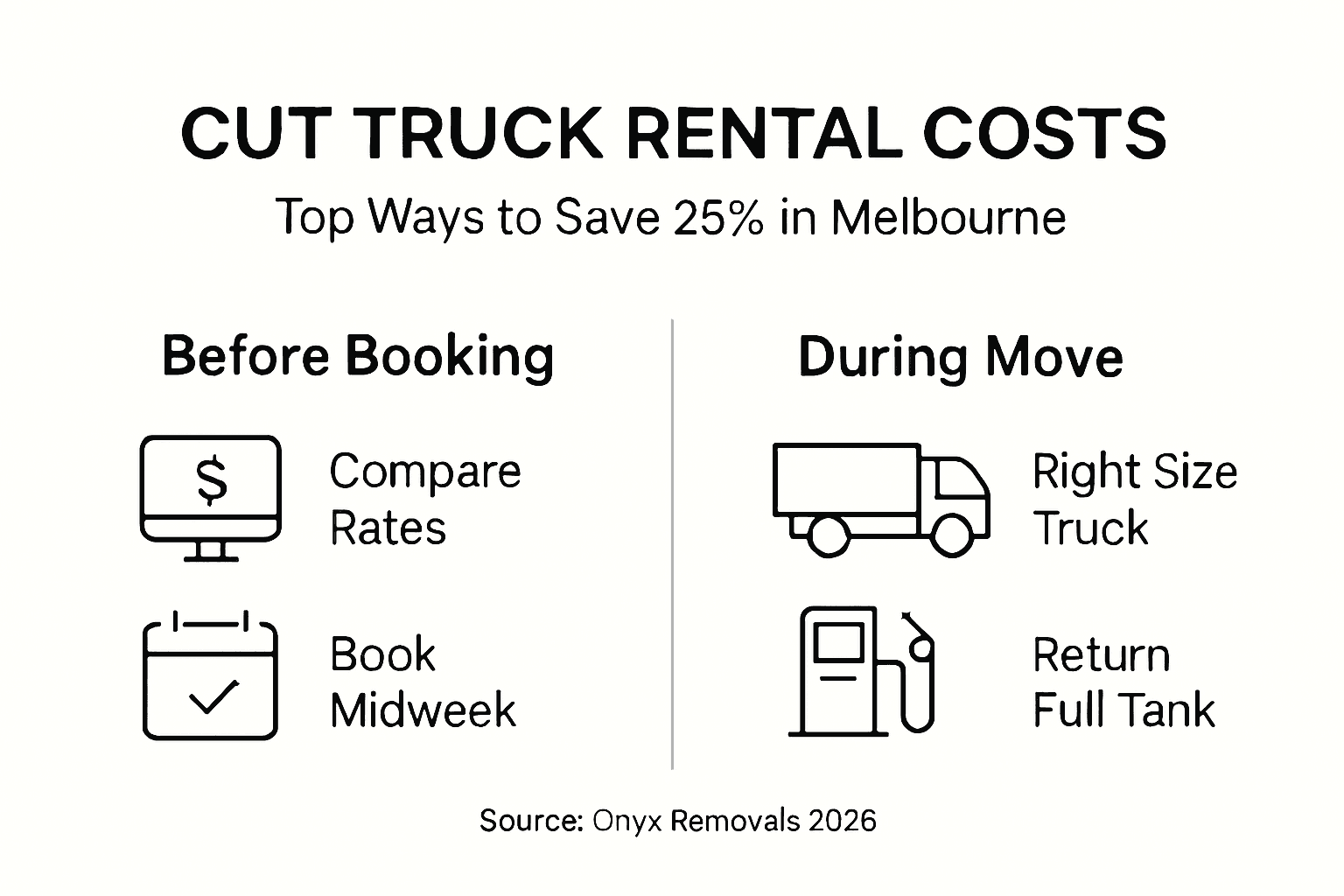 CUT TRUCK RENTAL COSTS

Top Ways to Save 25% in Melbourne

Before Booking

$

Compare Rates

Book Midweek

During Move

Right Size Truck

Return Full Tank

Source: Onyx Removals 2026