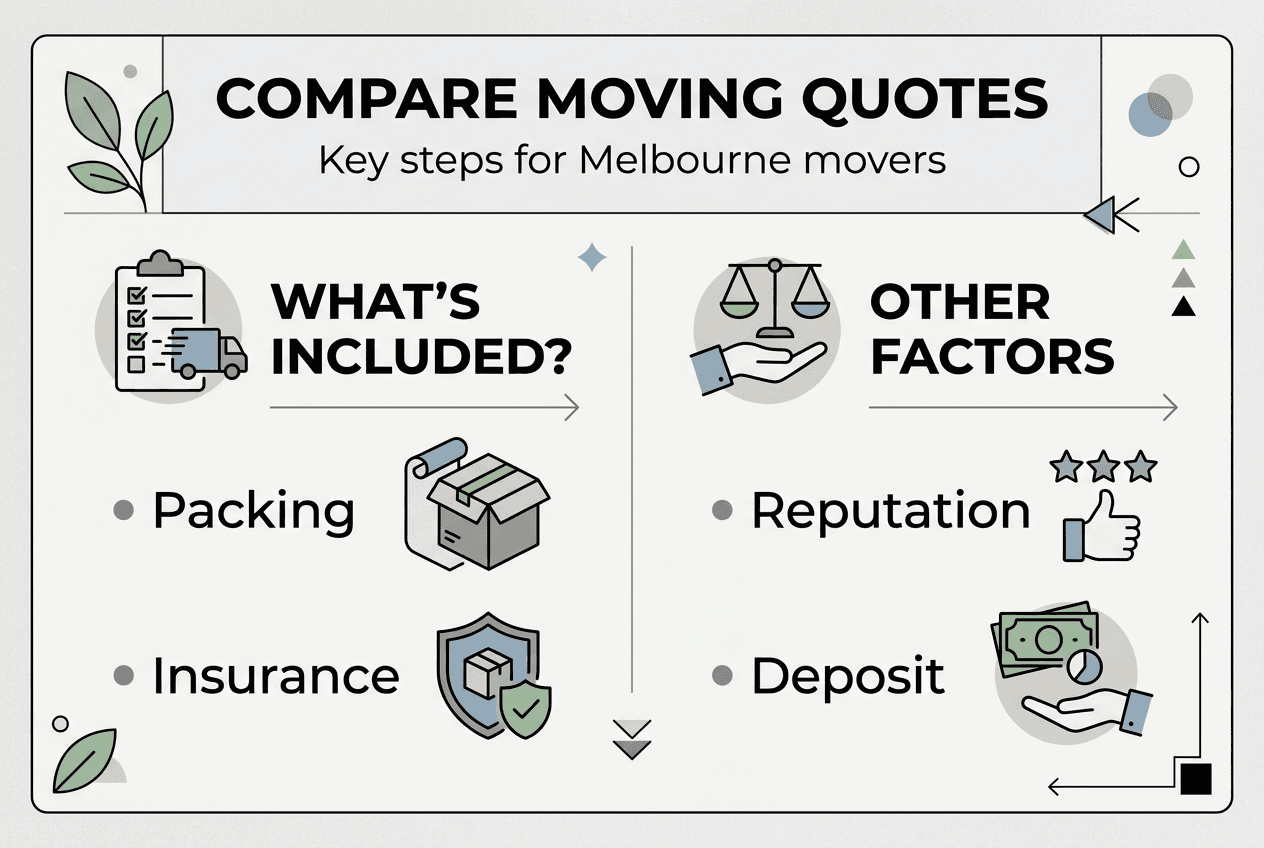 COMPARE MOVING QUOTES
Key steps for Melbourne movers

WHAT'S INCLUDED?

• Packing

• Insurance

OTHER FACTORS

• Reputation

• Deposit