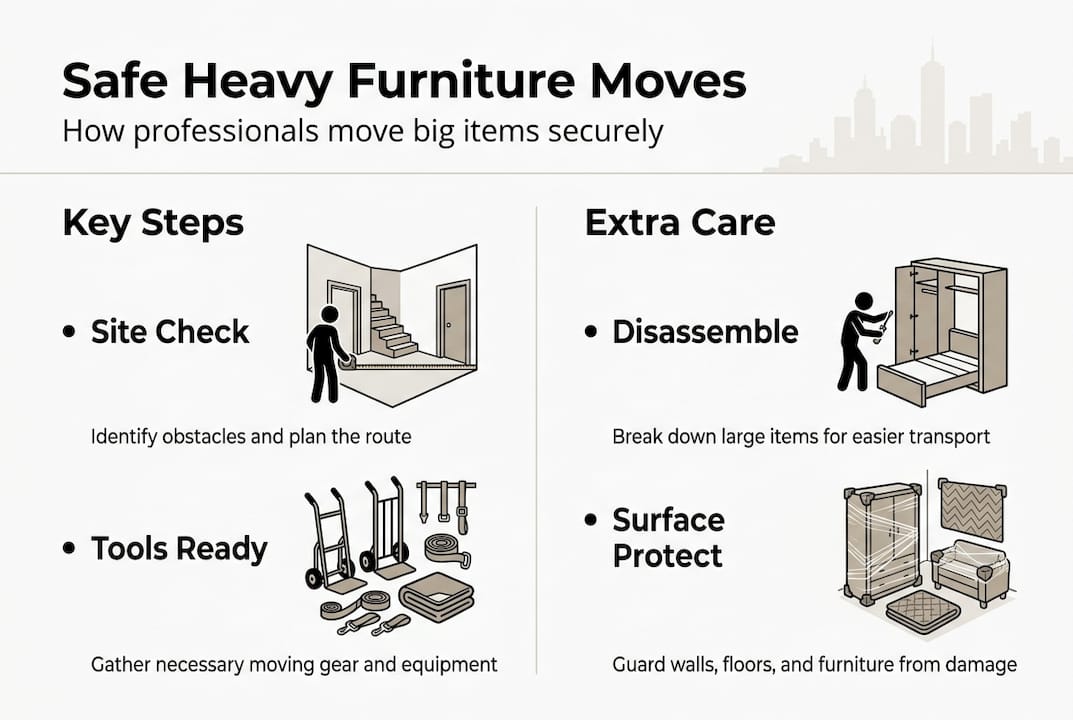 Safe Heavy Furniture Moves

How professionals move big items securely

Key Steps

• Site Check

Identify obstacles and plan the route

• Tools Ready

Gather necessary moving gear and equipment

Extra Care

• Disassemble

Break down large items for easier transport

• Surface Protect

Guard walls, floors, and furniture from damage