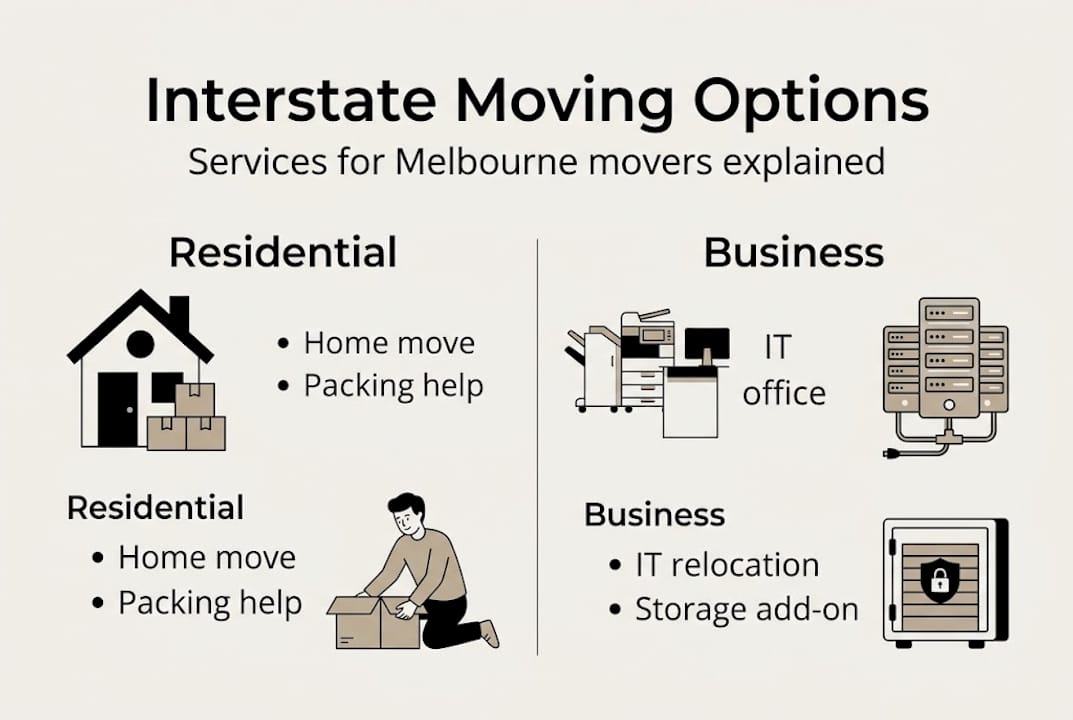 Interstate Moving Options

Services for Melbourne movers explained

Residential

• Home move
• Packing help

Residential

• Home move
• Packing help

Business

IT office

Business

• IT relocation
• Storage add-on