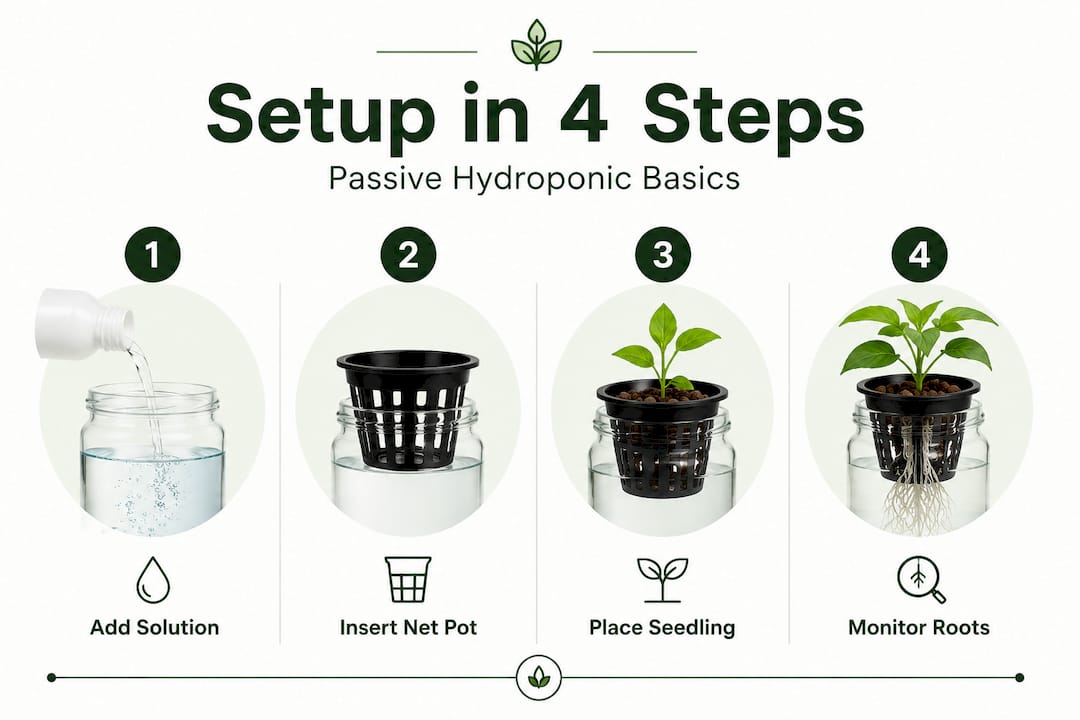 Setup in 4 Steps

Passive Hydroponic Basics

1

Add Solution

2

Insert Net Pot

3

Place Seedling

4

Monitor Roots