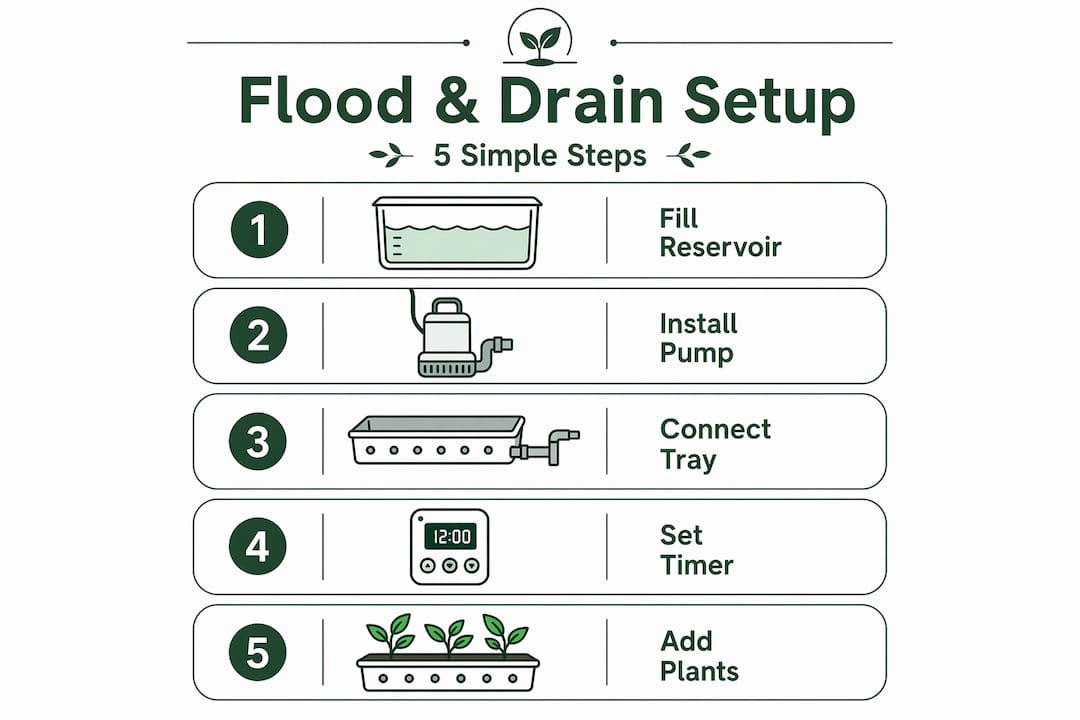 Flood & Drain Setup

5 Simple Steps

1 Fill Reservoir

2 Install Pump

3 Connect Tray

4 12:00 Set Timer

5 Add Plants