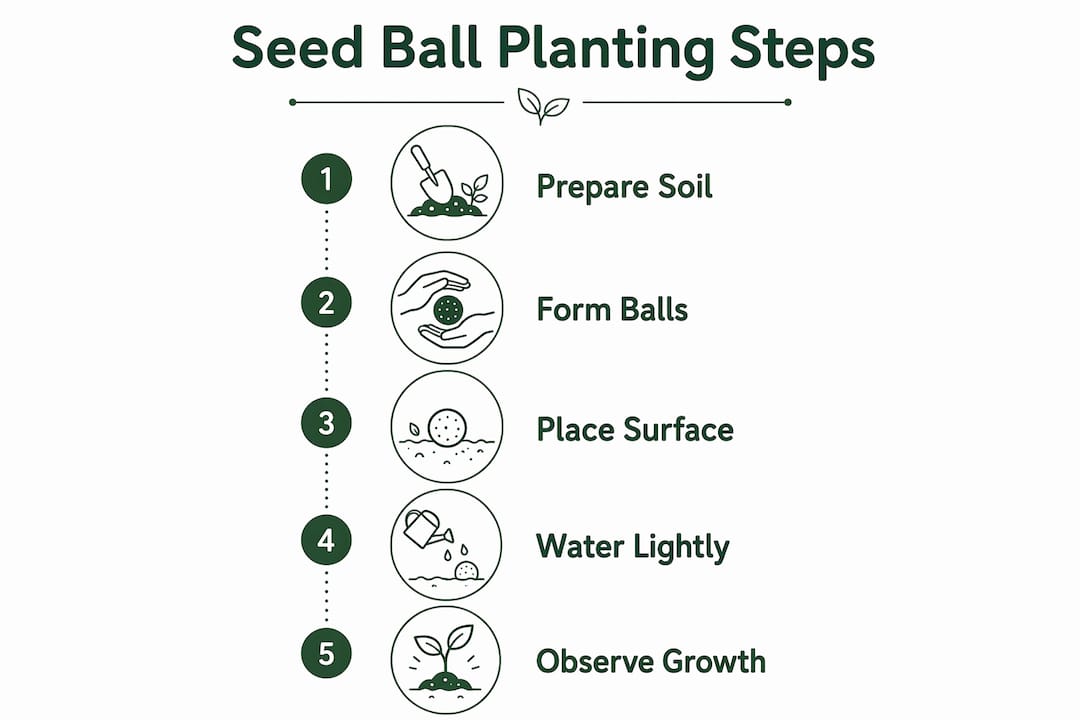 Seed Ball Planting Steps

1
Prepare Soil

2
Form Balls

3
Place Surface

4
Water Lightly

5
Observe Growth