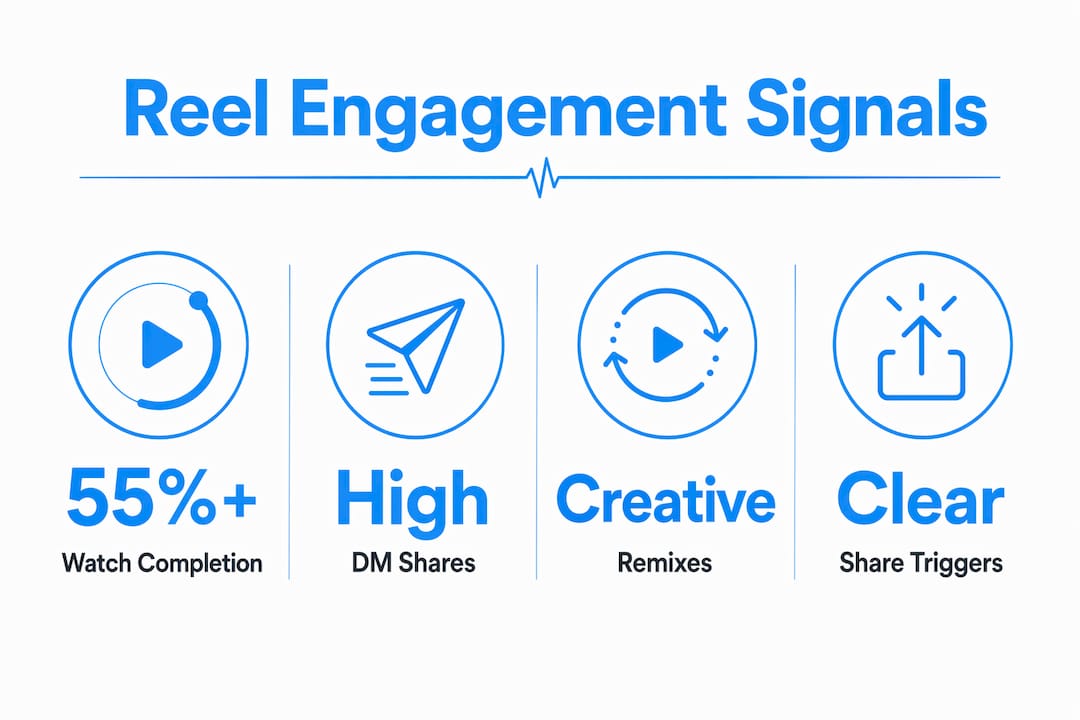 Reel Engagement Signals

55%+
Watch Completion

High
DM Shares

Creative
Remixes

Clear
Share Triggers