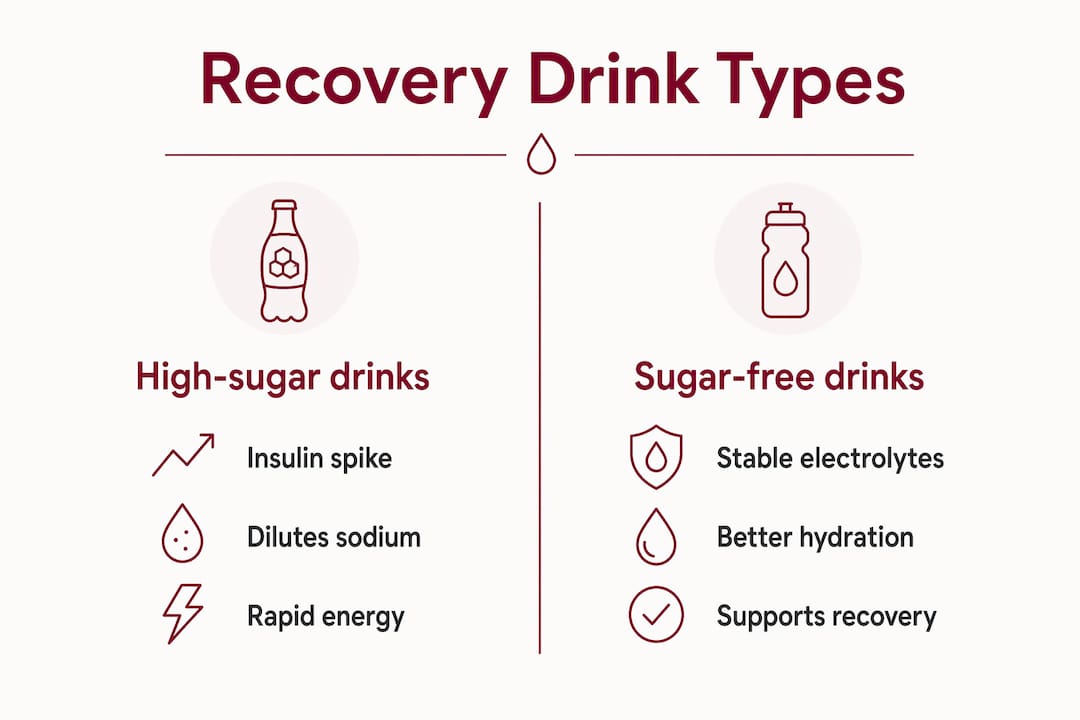 Recovery Drink Types

High-sugar drinks

Insulin spike

Dilutes sodium

Rapid energy

Sugar-free drinks

Stable electrolytes

Better hydration

Supports recovery