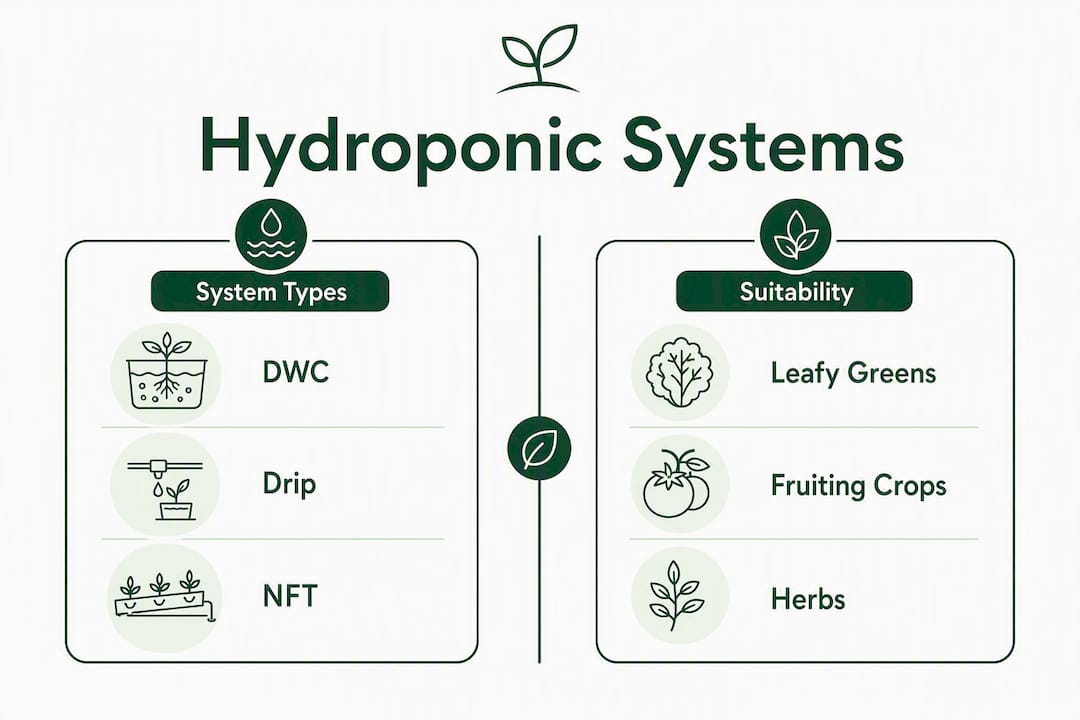 Hydroponic Systems

System Types

DWC

Drip

NFT

Suitability

Leafy Greens

Fruiting Crops

Herbs