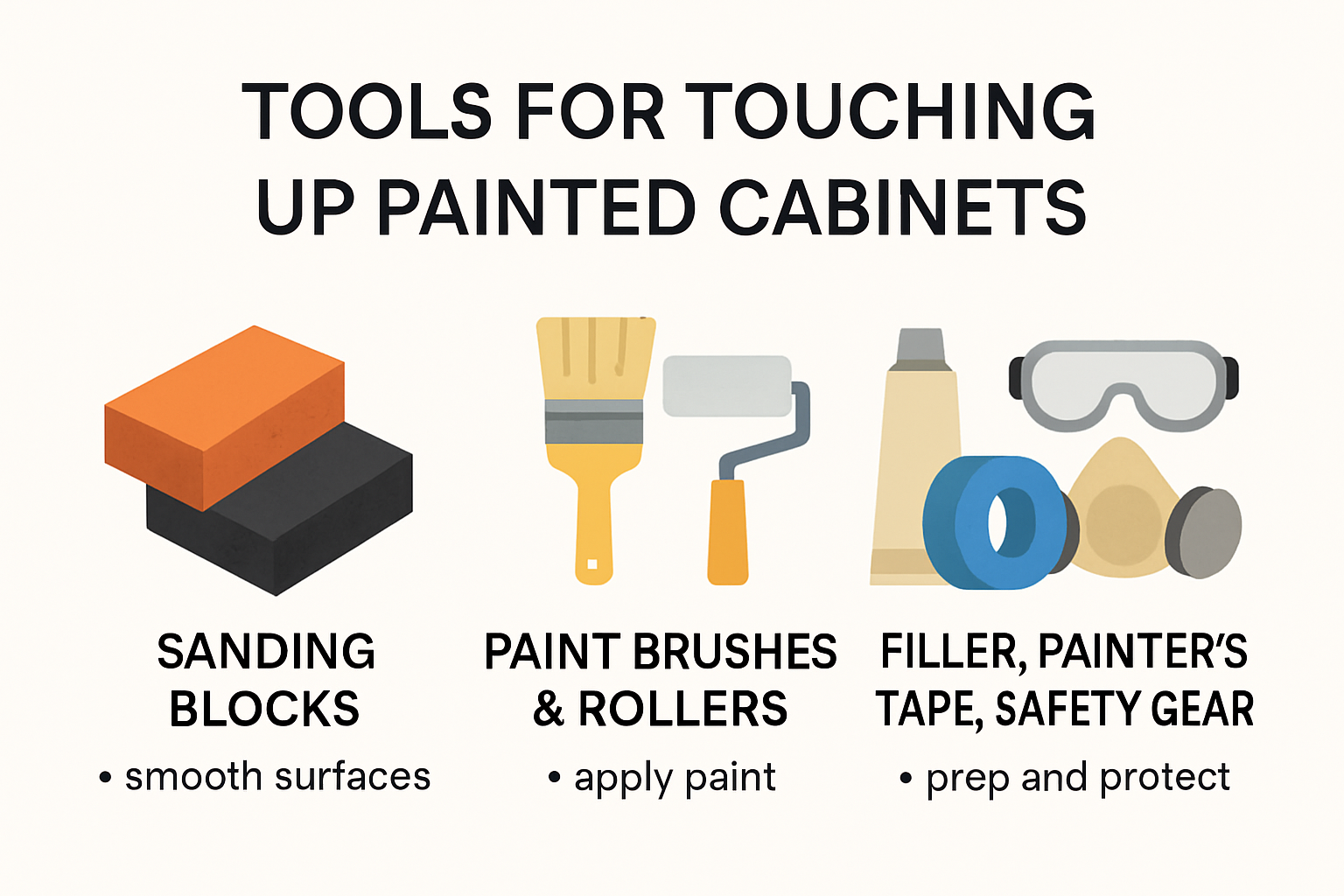 TOOLS FOR TOUCHING UP PAINTED CABINETS

SANDING BLOCKS

• smooth surfaces

PAINT BRUSHES & ROLLERS

• apply paint

FILLER, PAINTER'S TAPE, SAFETY GEAR

• prep and protect