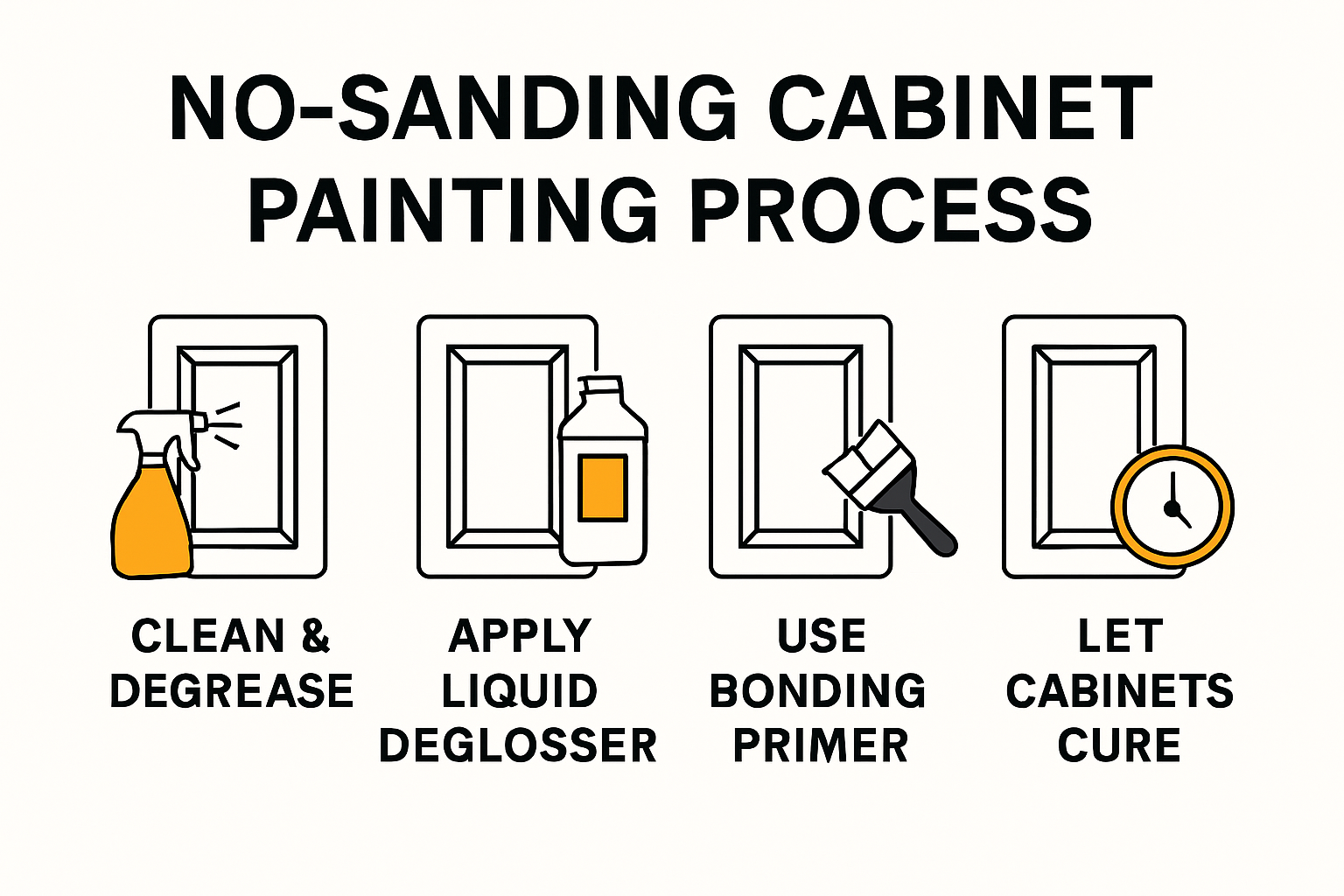 NO-SANDING CABINET PAINTING PROCESS

CLEAN & DEGREASE

APPLY LIQUID DEGLOSSER

USE BONDING PRIMER

LET CABINETS CURE