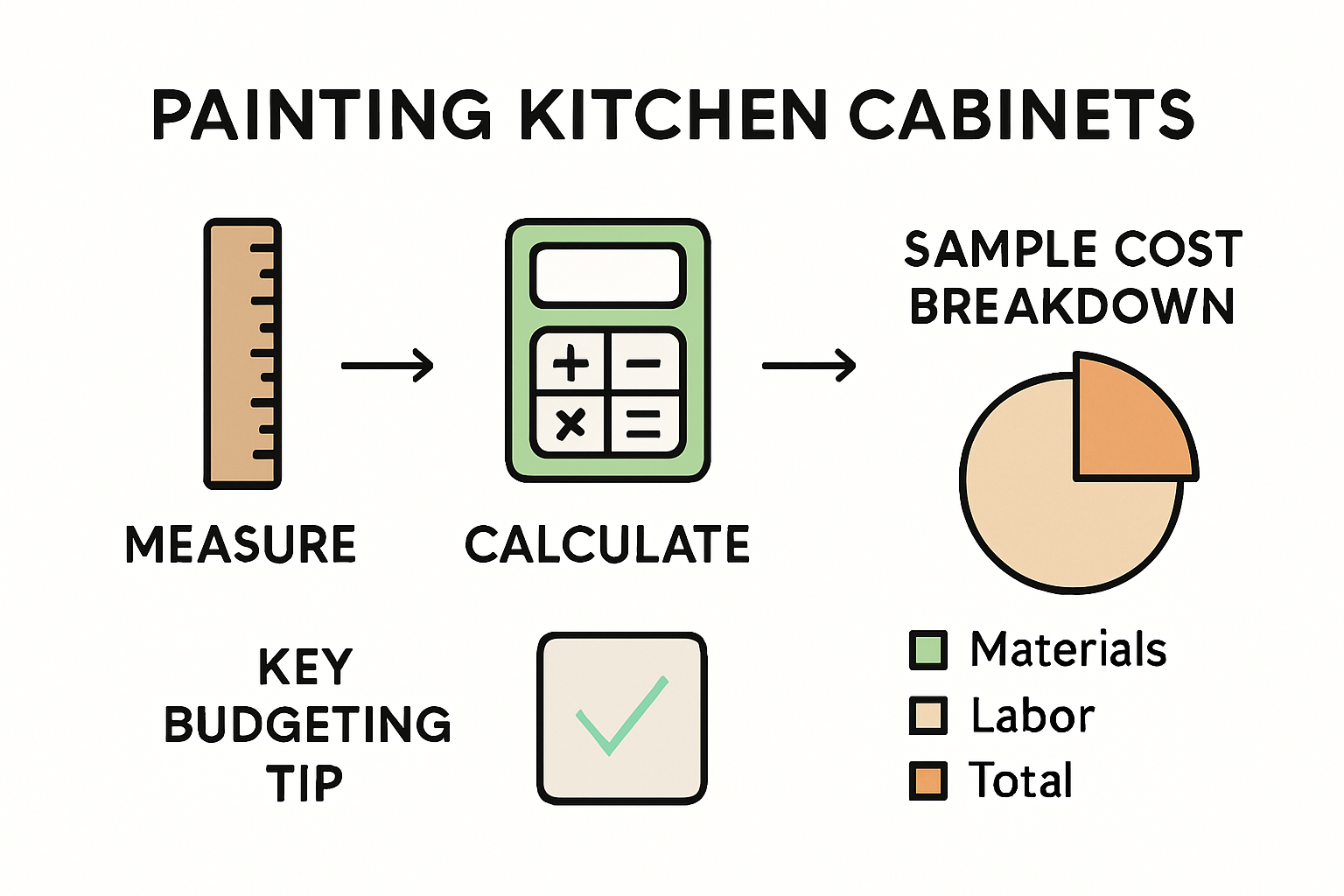 PAINTING KITCHEN CABINETS

MEASURE

$+$ $-$ $\times$ $=$

CALCULATE

SAMPLE COST BREAKDOWN

Materials
Labor
Total

KEY BUDGETING TIP