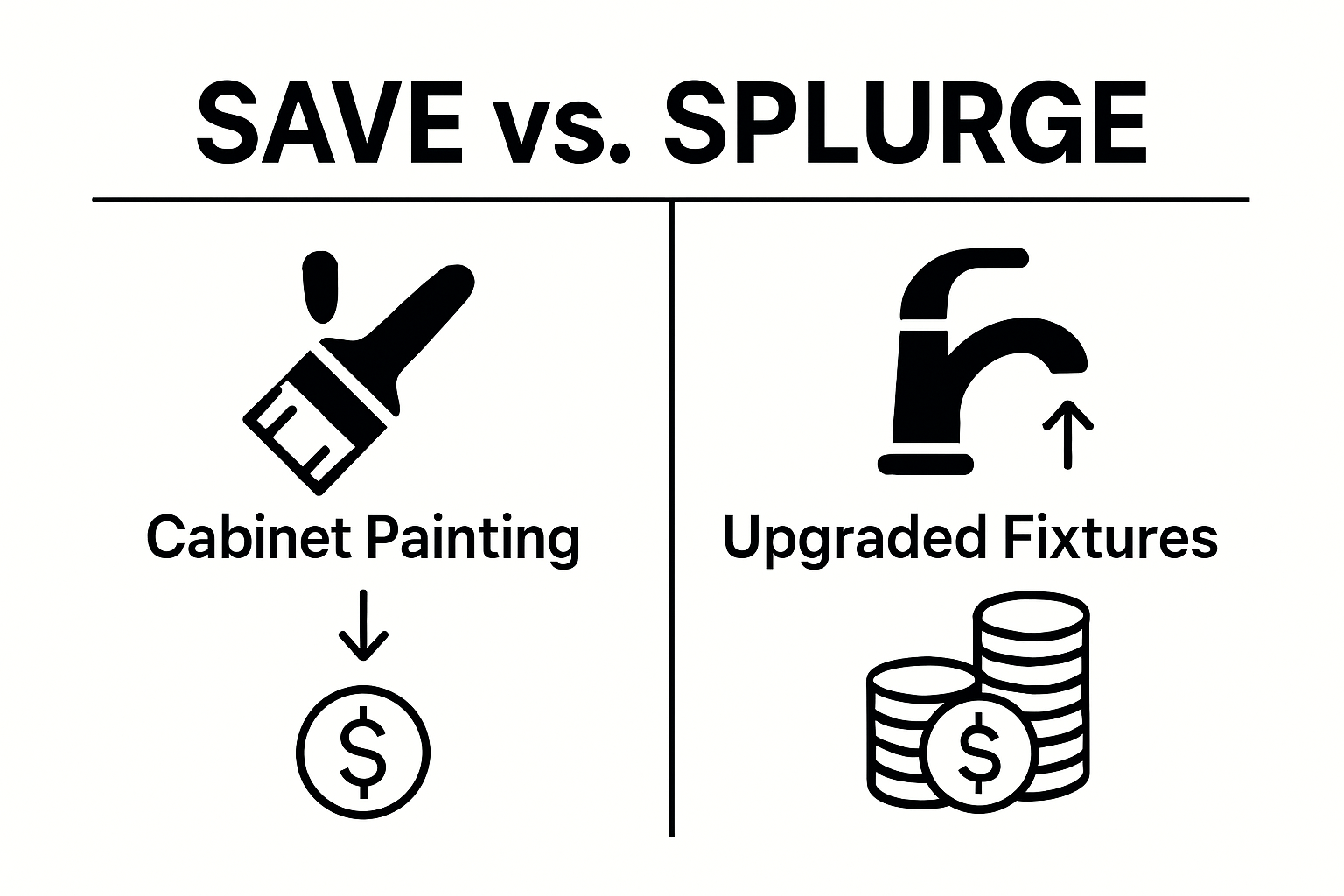 SAVE vs. SPLURGE

Cabinet Painting

$

Upgraded Fixtures

$