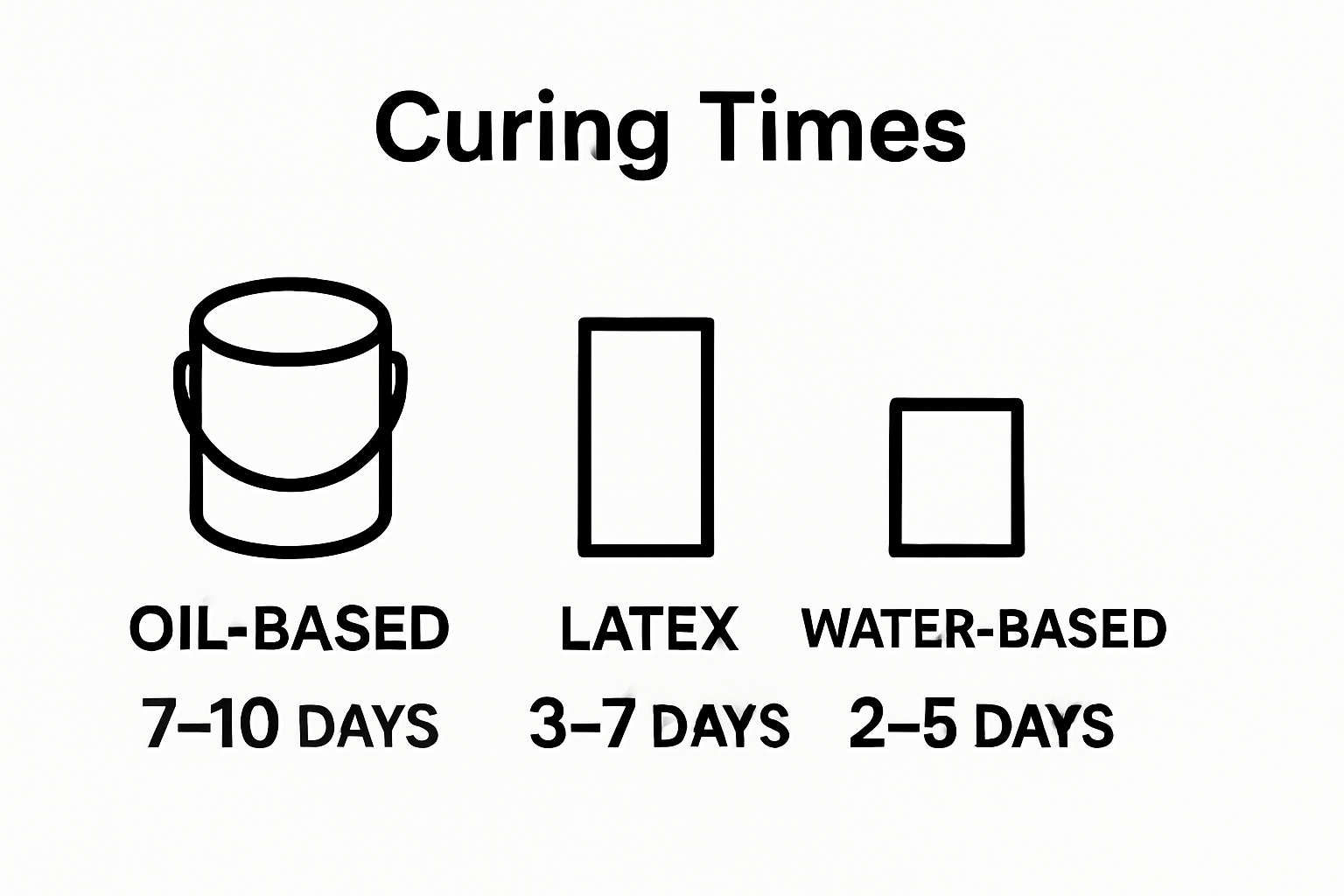 Curing Times

OIL-BASED
7–10 DAYS

LATEX
3–7 DAYS

WATER-BASED
2–5 DAYS