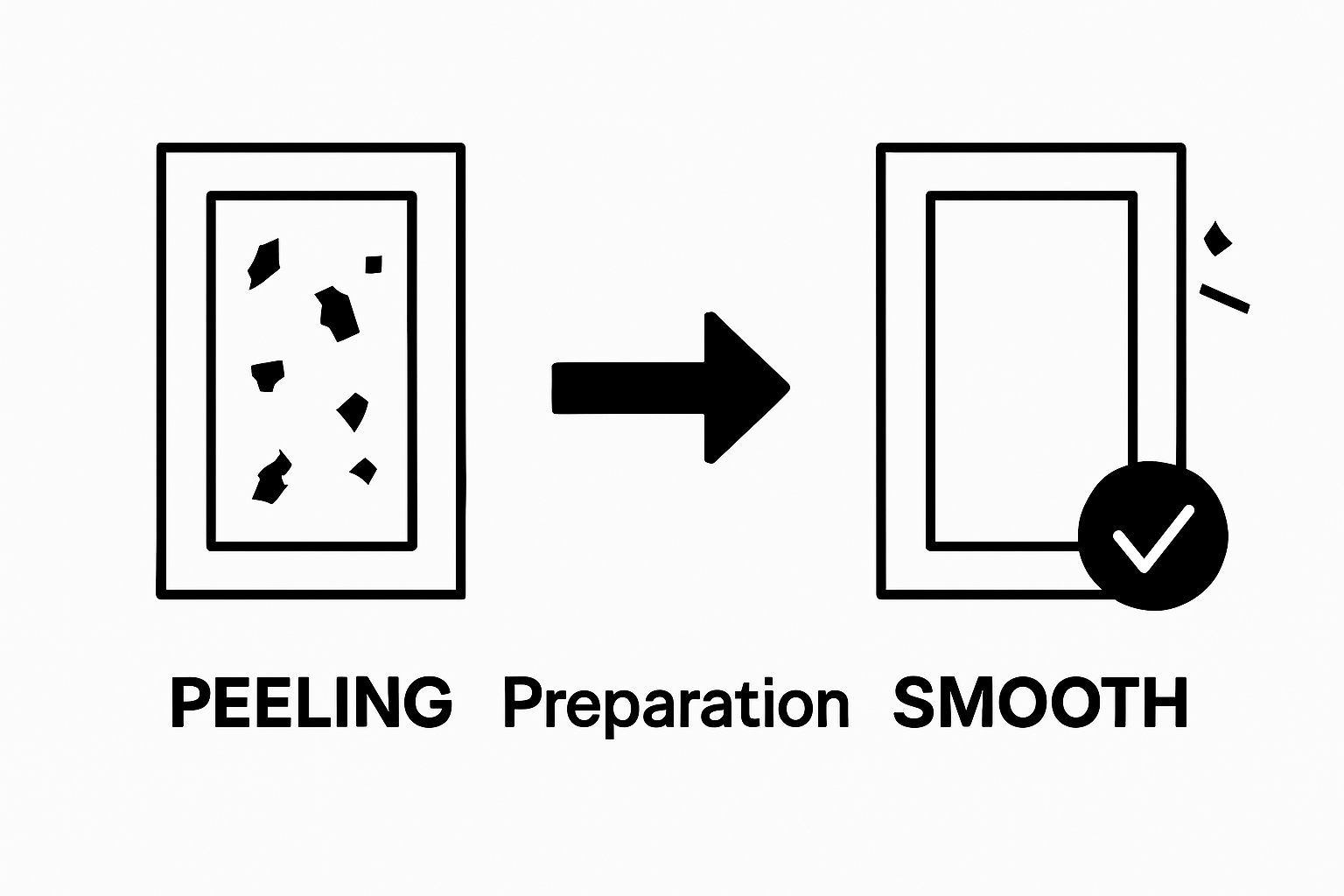 PEELING Preparation SMOOTH