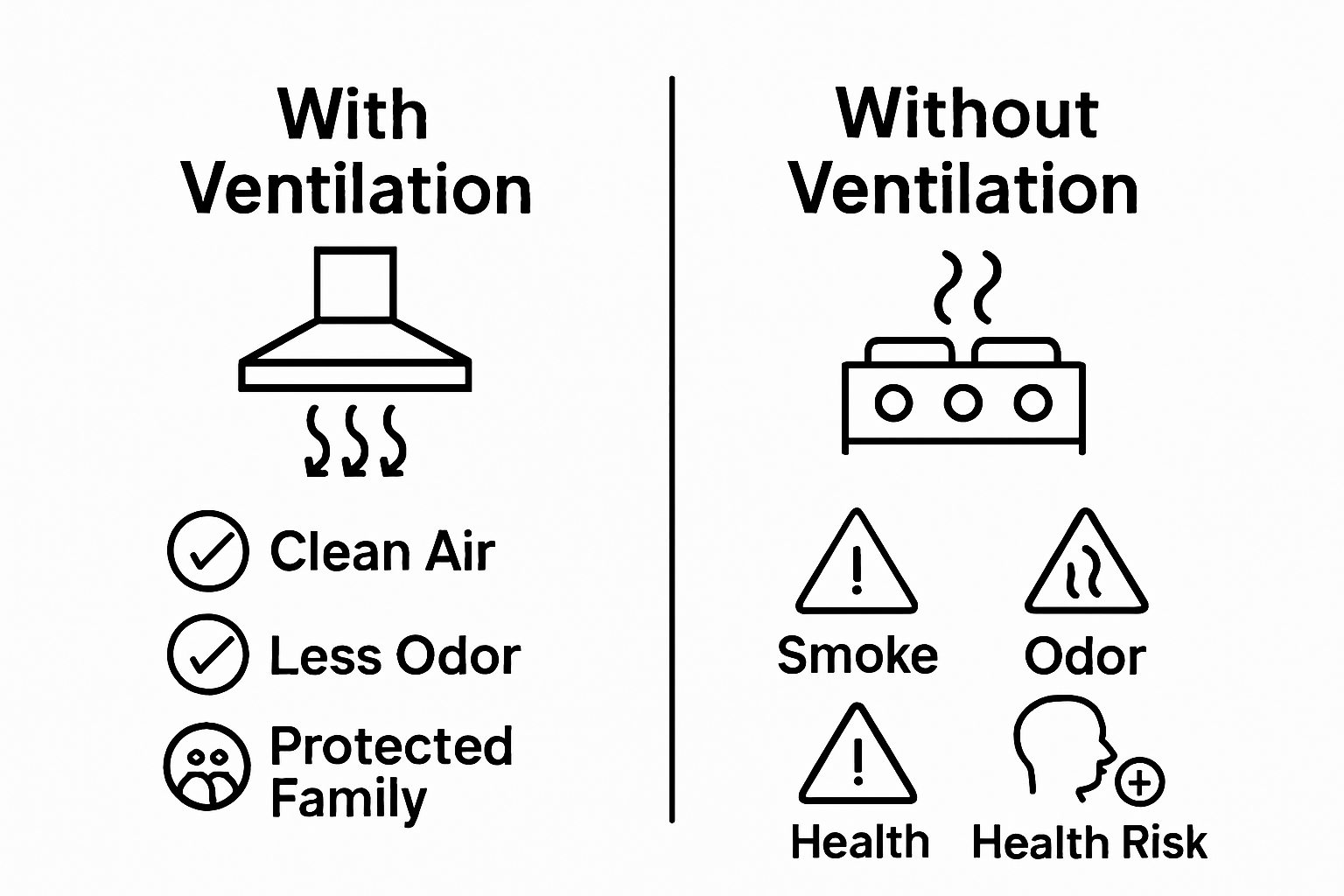 With Ventilation

Clean Air

Less Odor

Protected Family

Without Ventilation

Smoke

Odor

Health

Health Risk