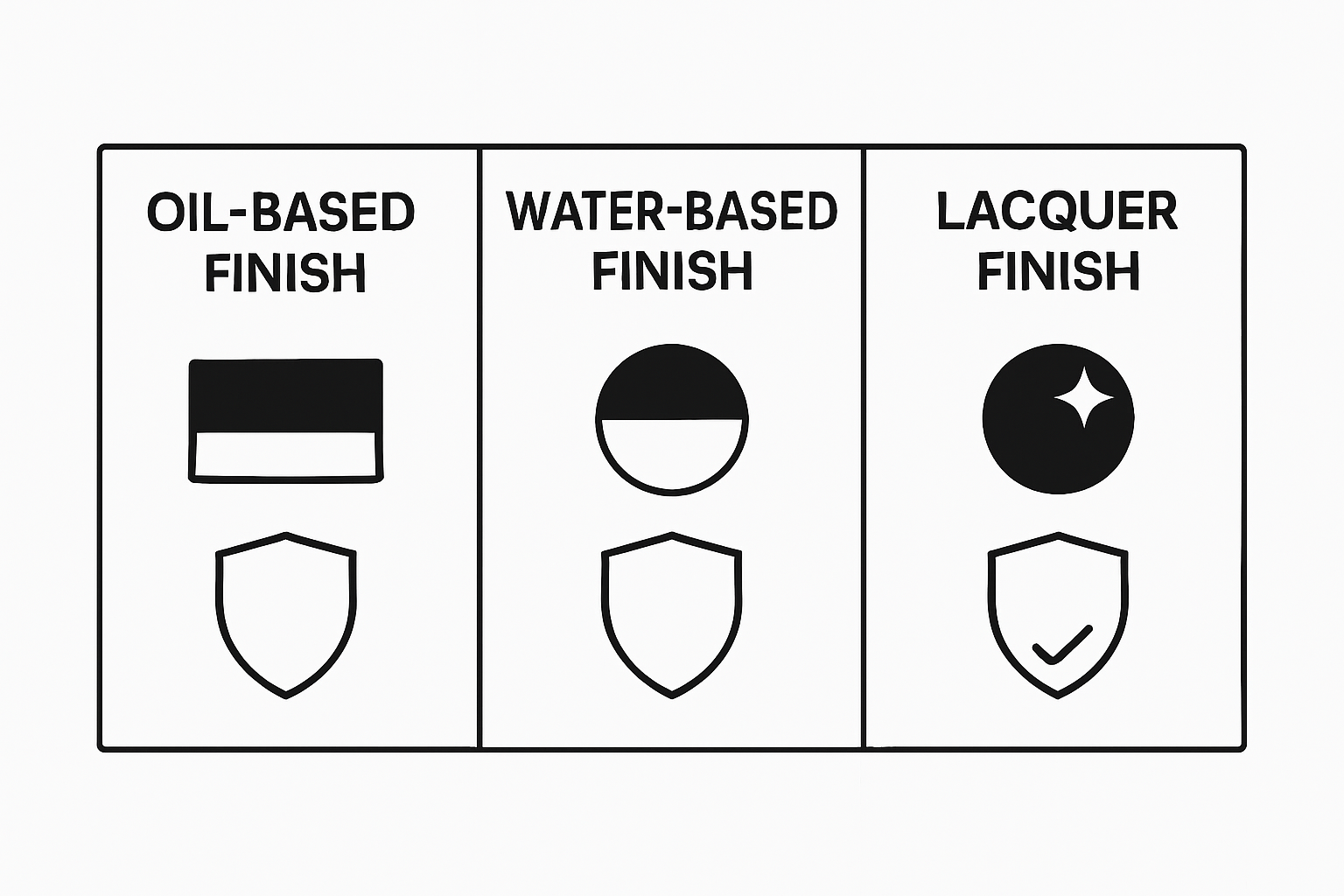 OIL-BASED FINISH

WATER-BASED FINISH

LACQUER FINISH