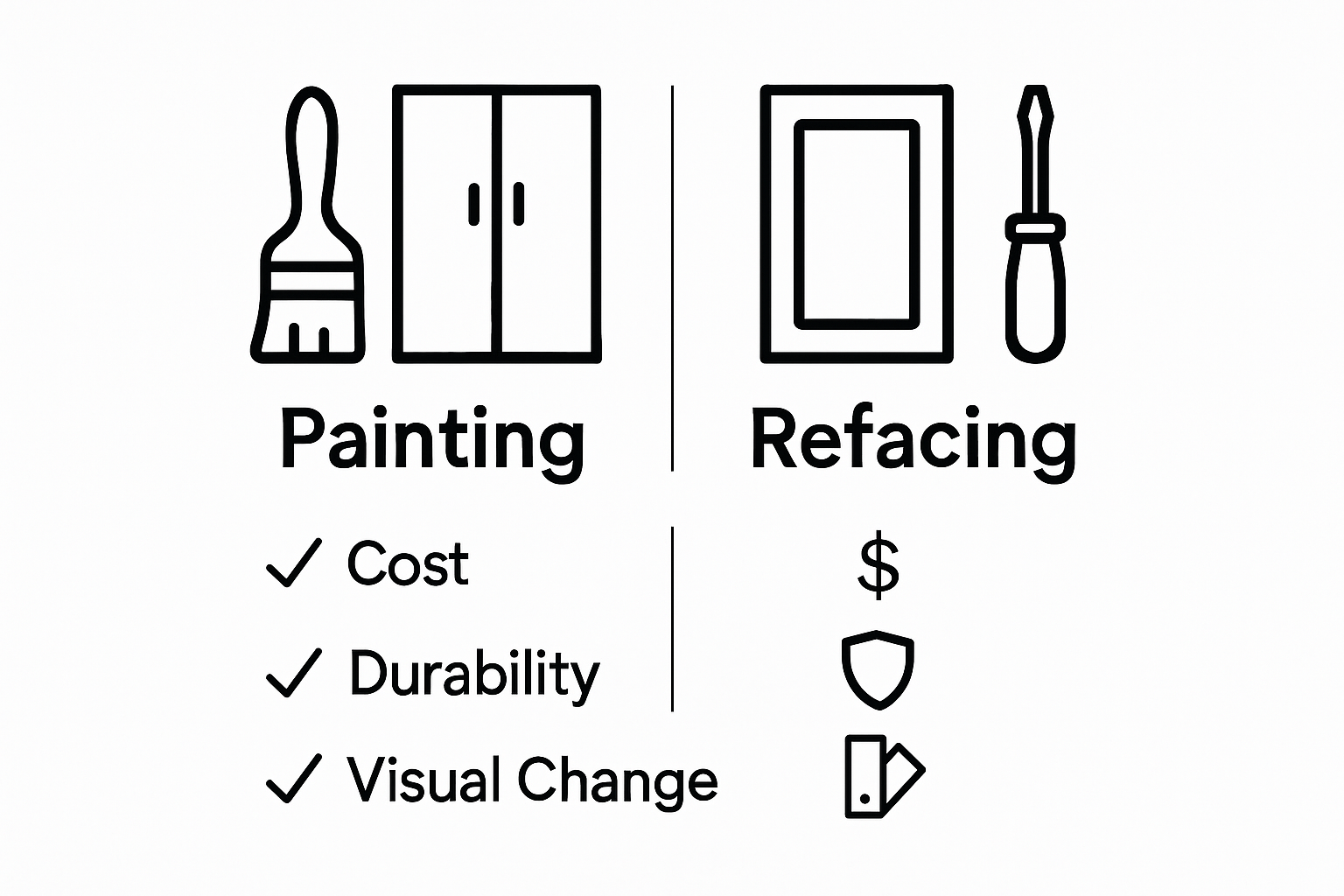 Painting

Refacing

✓ Cost

✓ Durability

✓ Visual Change

$