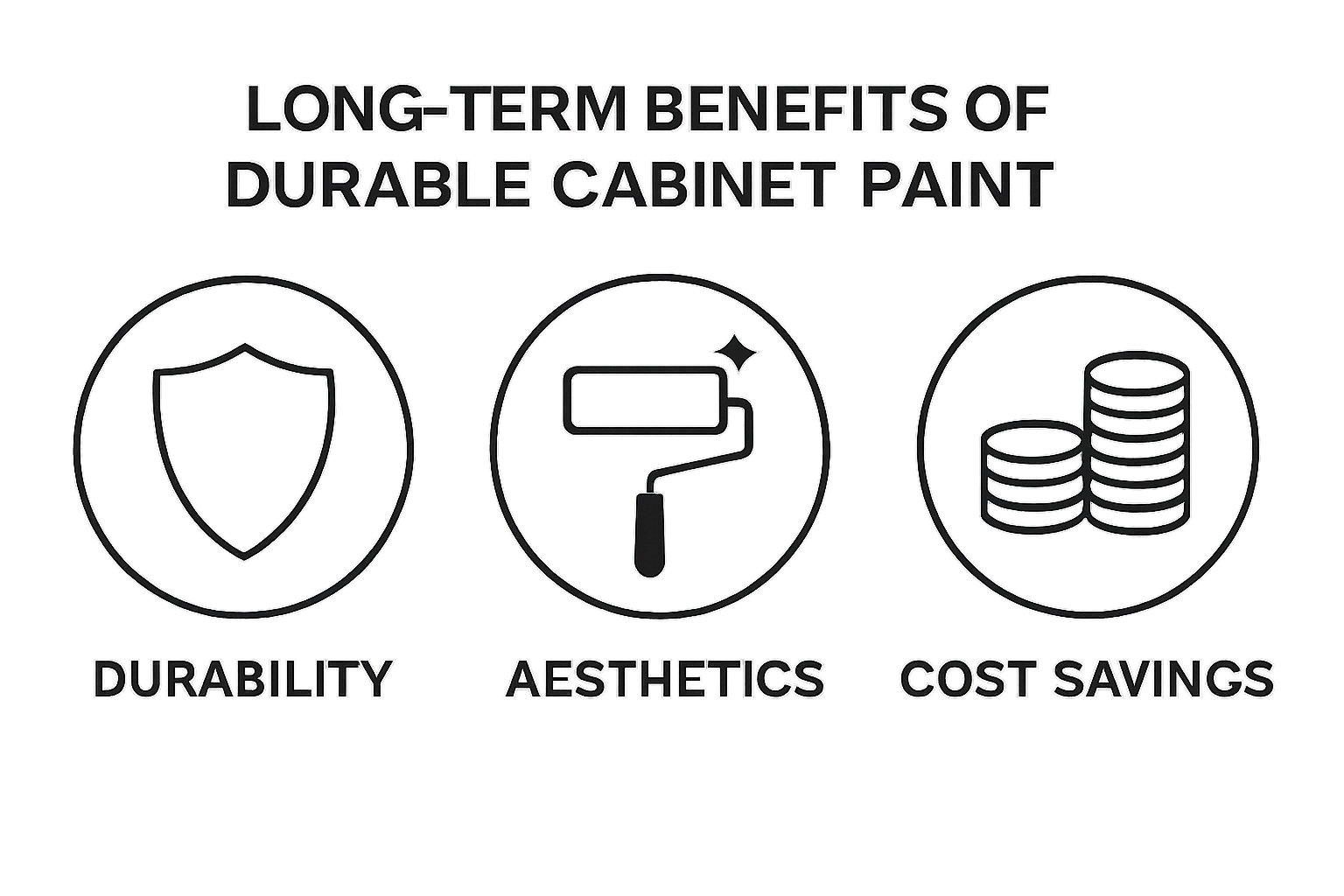 LONG-TERM BENEFITS OF DURABLE CABINET PAINT

DURABILITY

AESTHETICS

COST SAVINGS