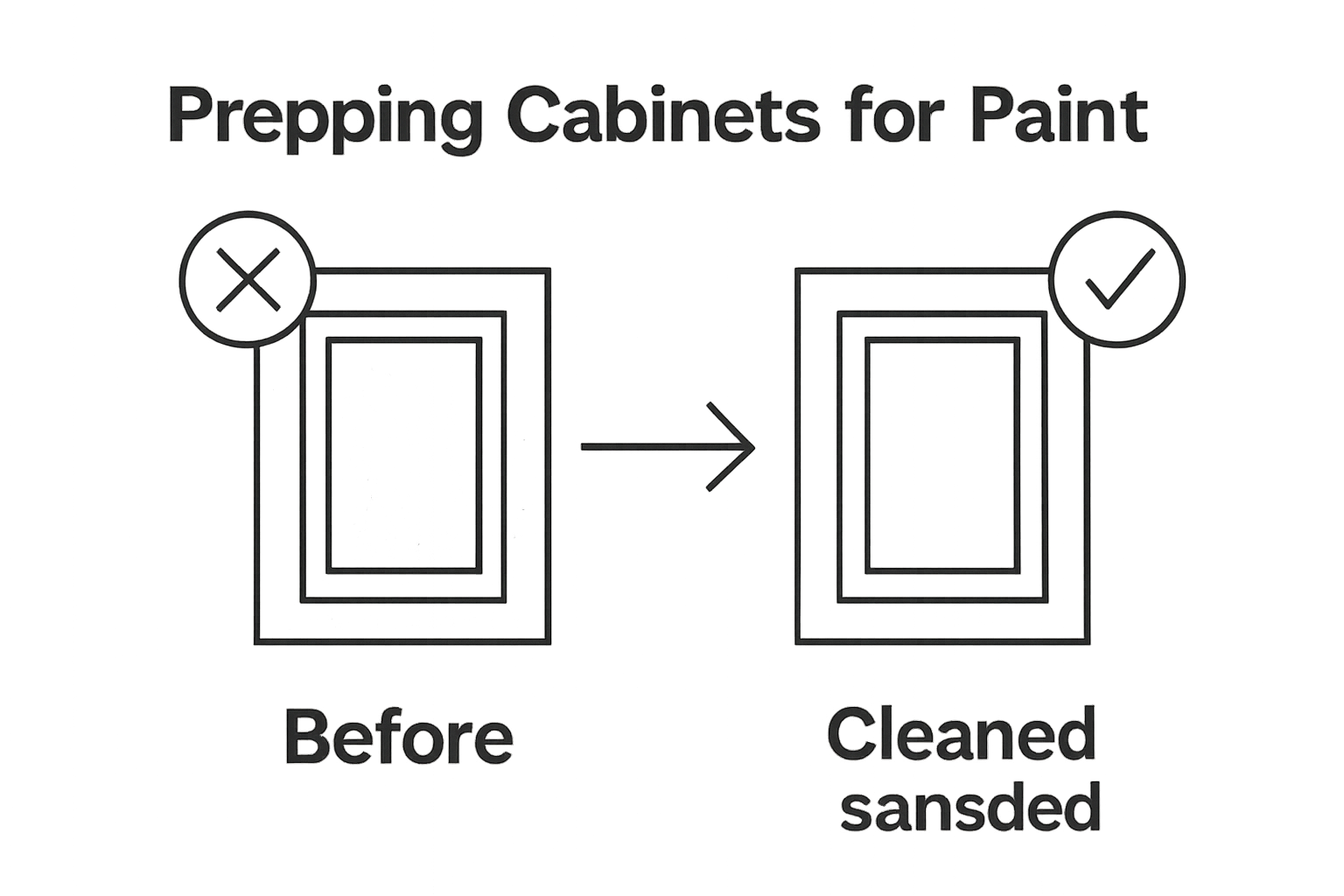 Prepping Cabinets for Paint

Before

Cleaned sansded