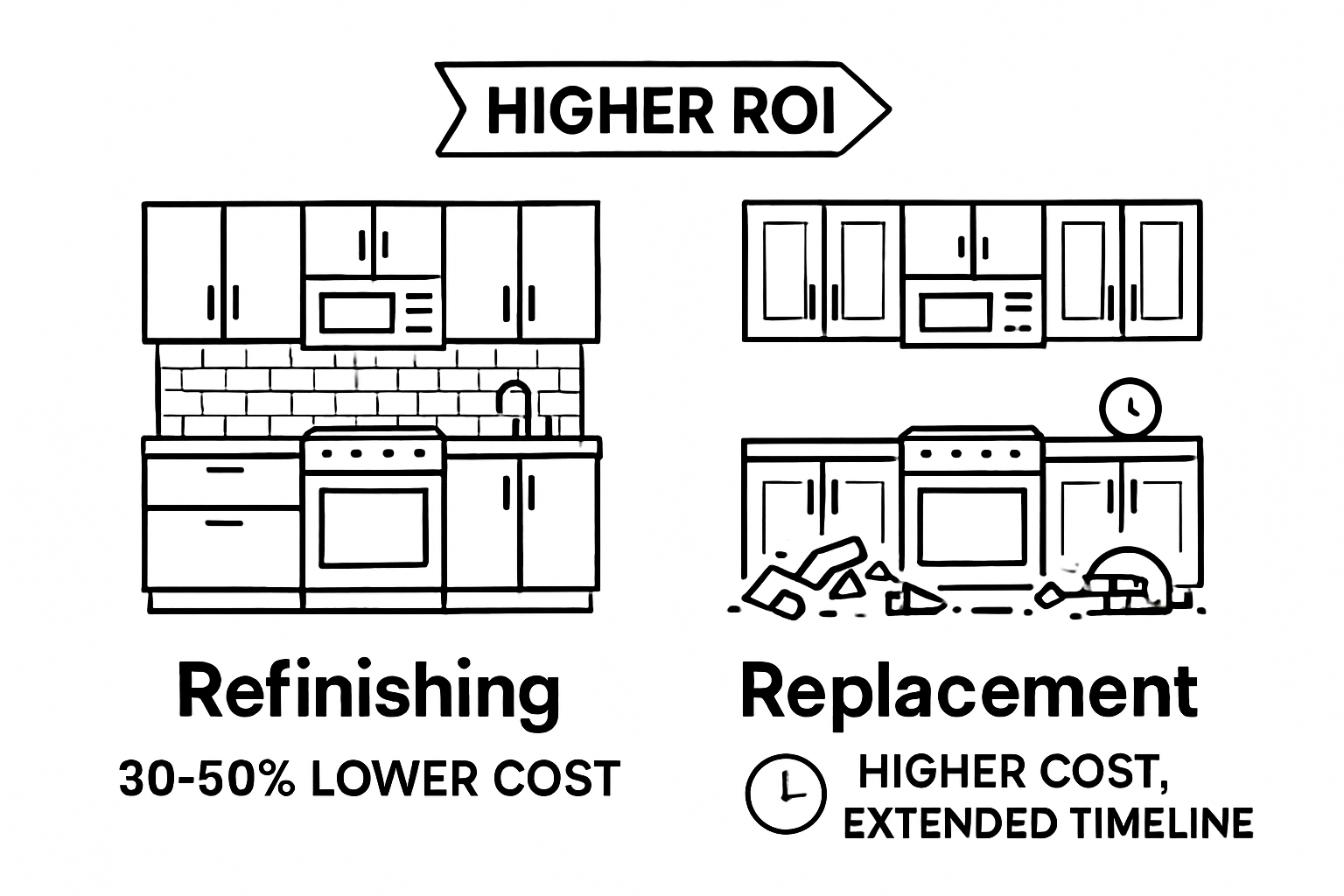 HIGHER ROI

Refinishing

30-50% LOWER COST

Replacement

HIGHER COST, EXTENDED TIMELINE