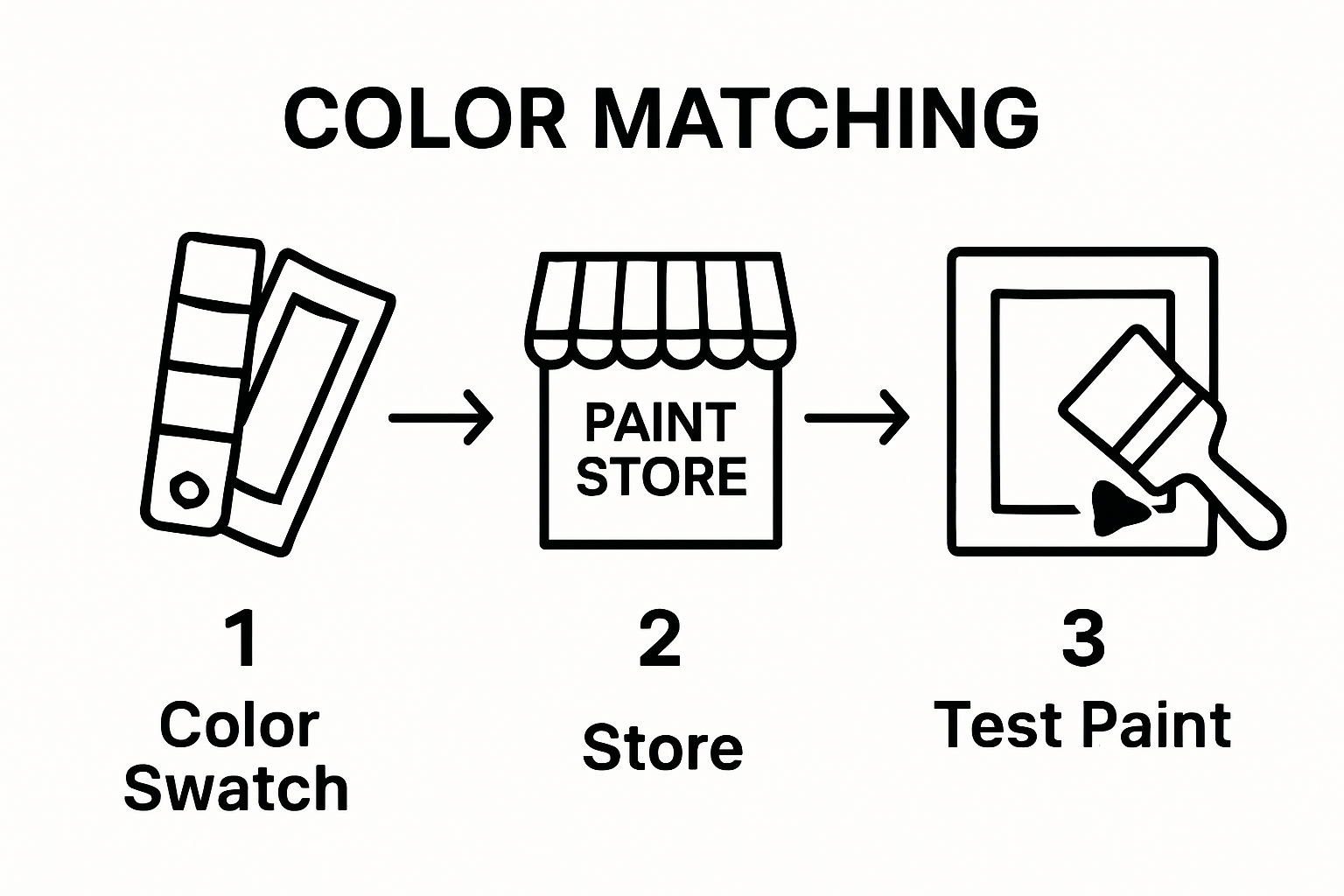 COLOR MATCHING

PAINT STORE

1
Color Swatch

2
Store

3
Test Paint