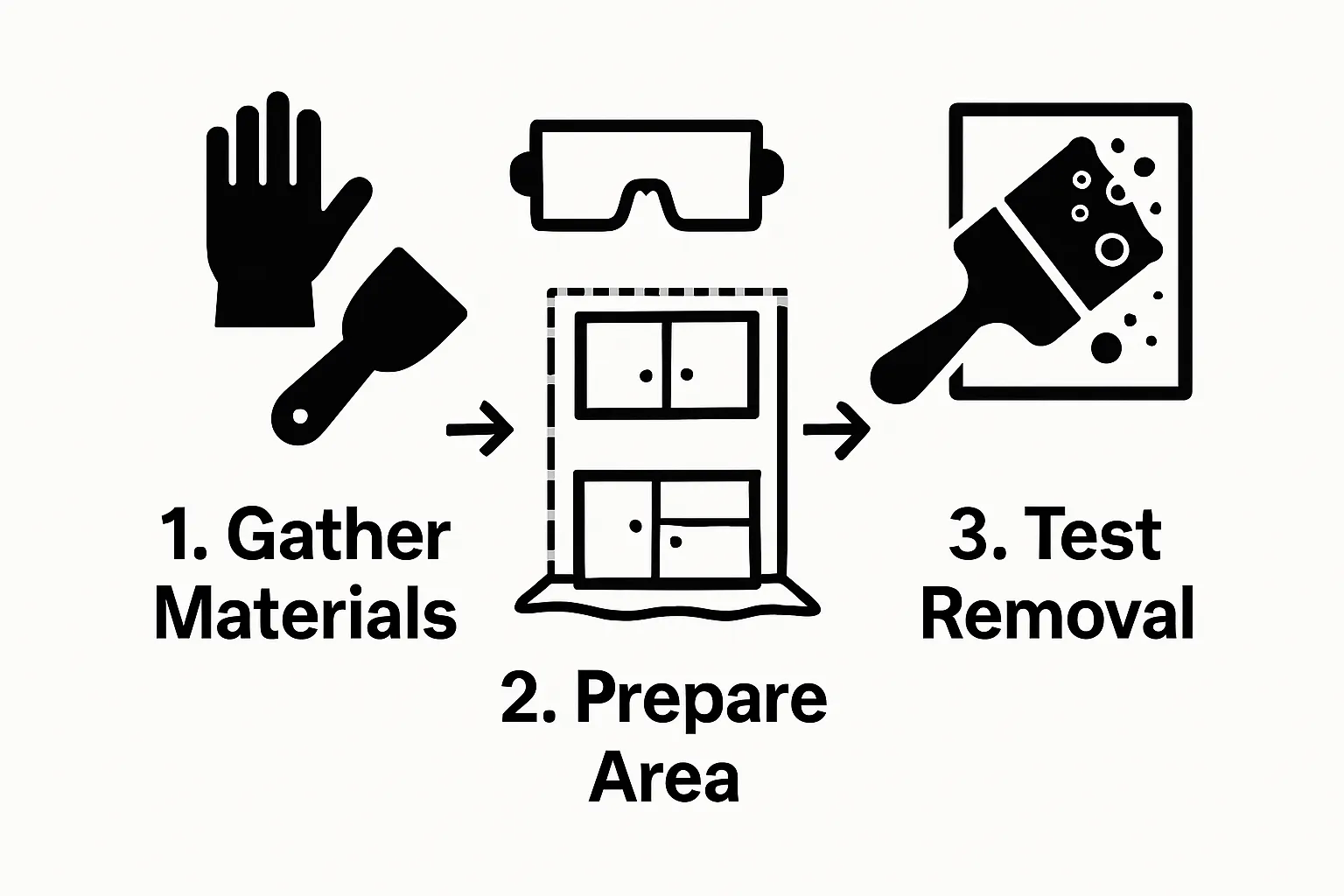 1. Gather Materials

2. Prepare Area

3. Test Removal